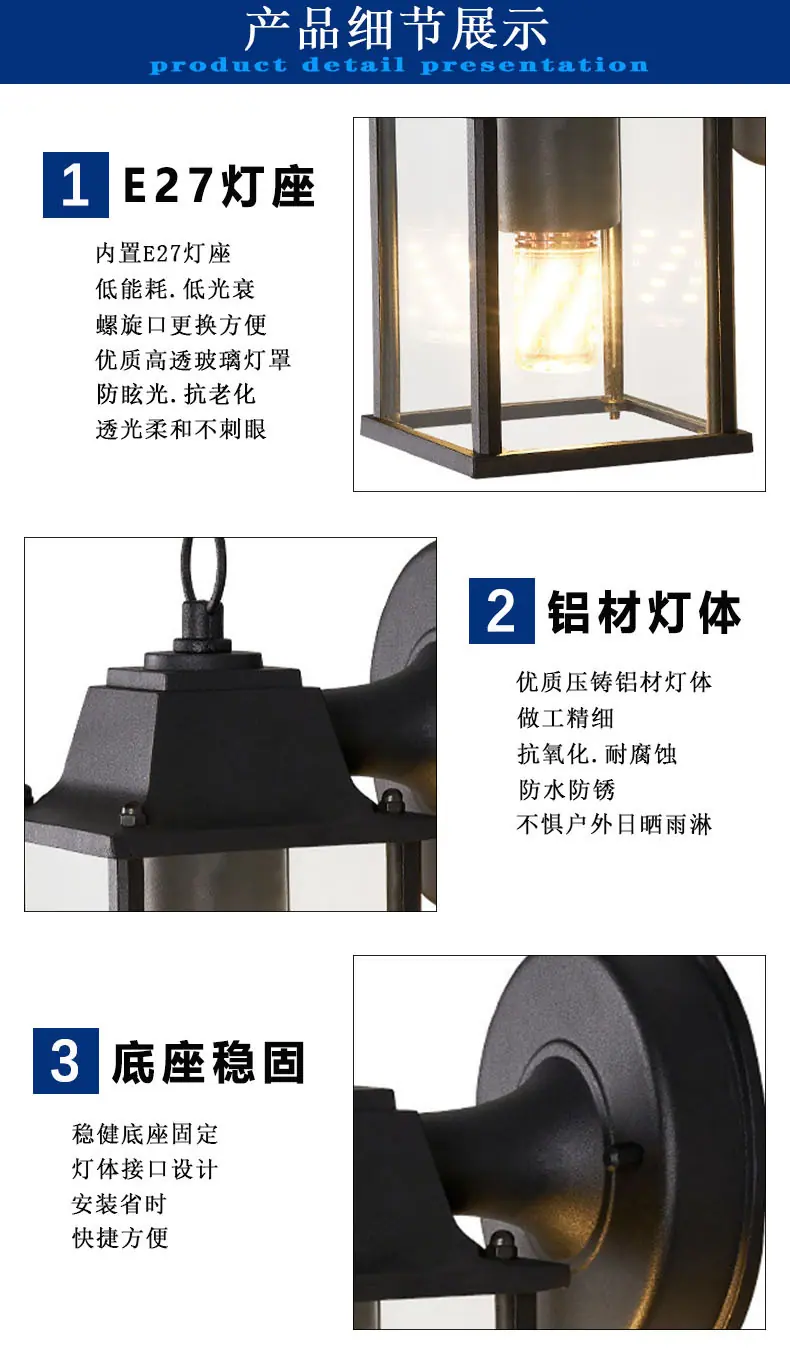 产品细节展示
product detail presentation

1 E27灯座

内置E27灯座
低能耗.低光衰
螺旋口更换方便
优质高透玻璃灯罩
防眩光.抗老化
透光柔和不刺眼

2 铝材灯体

优质压铸铝材灯体
做工精细
抗氧化.耐腐蚀
防水防锈
不惧户外日晒雨淋

3 底座稳固

稳健底座固定
灯体接口设计
安装省时
快捷方便