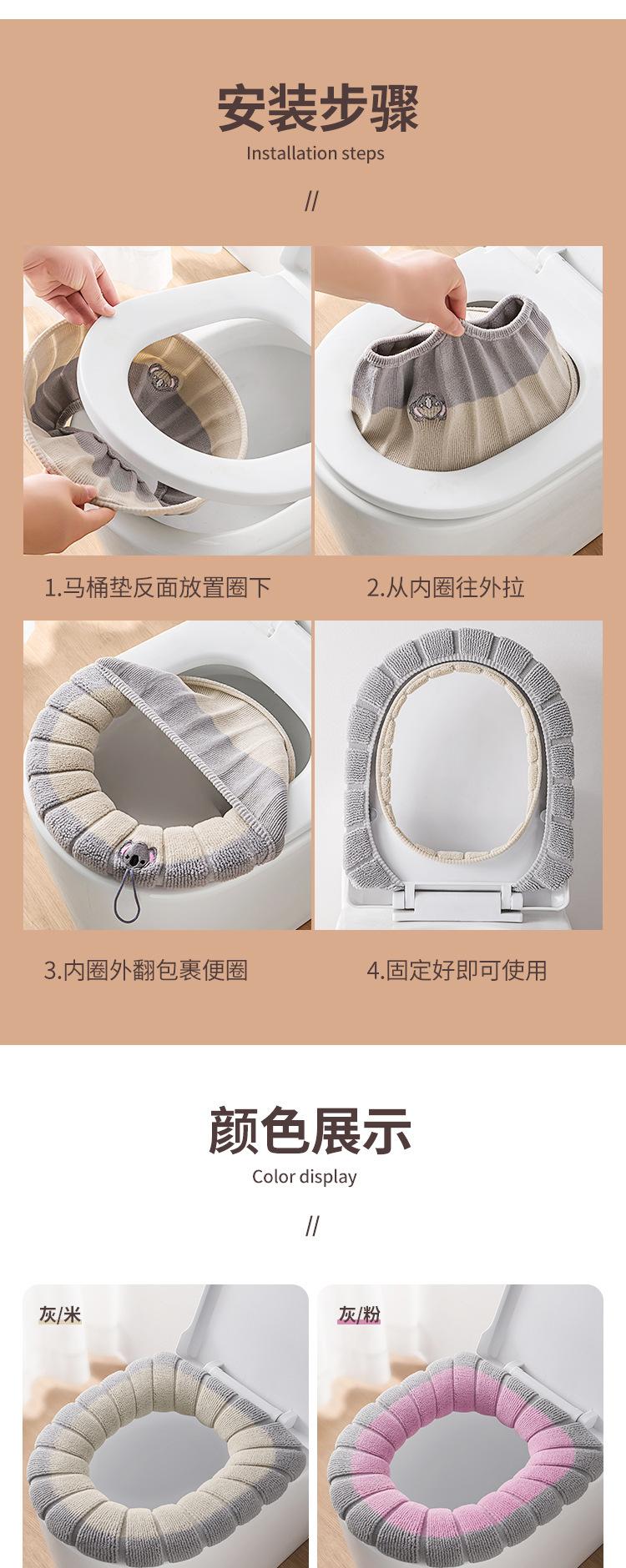 安装步骤
Installation steps
//

1.马桶垫反面放置圈下

2.从内圈往外拉

3.内圈外翻包裹便圈

4.固定好即可使用

颜色展示
Color display
//

灰/米

灰/粉