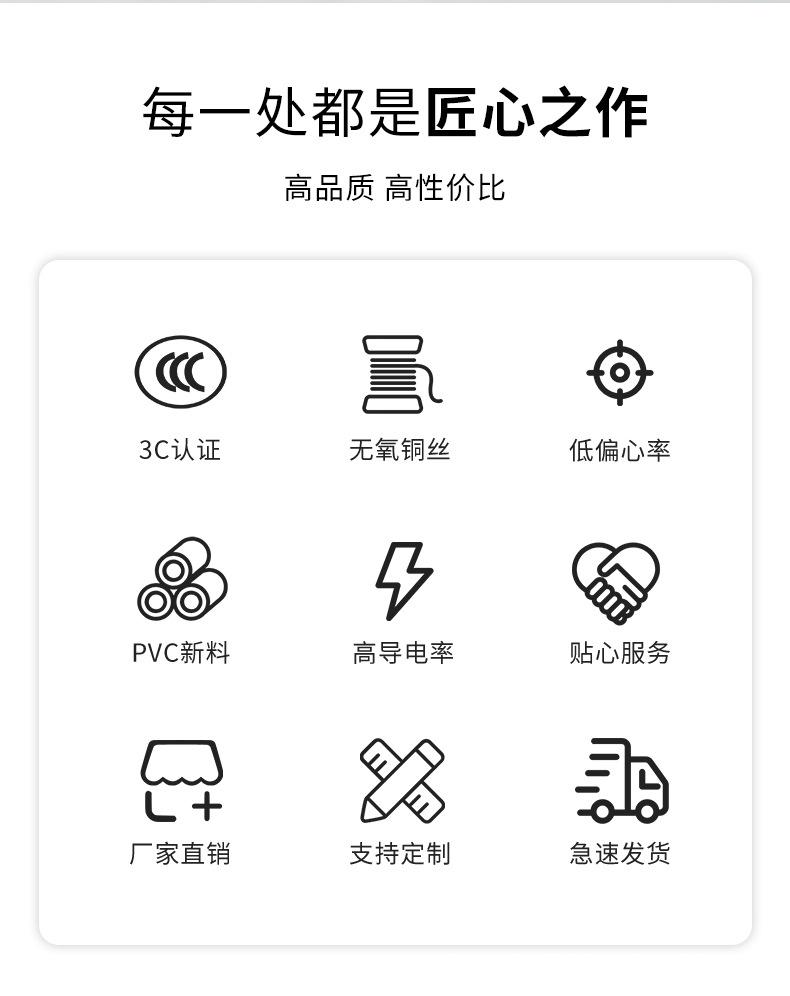 每一处都是匠心之作

高品质 高性价比

3C认证

无氧铜丝

低偏心率

PVC新料

高导电率

贴心服务

厂家直销

支持定制

急速发货