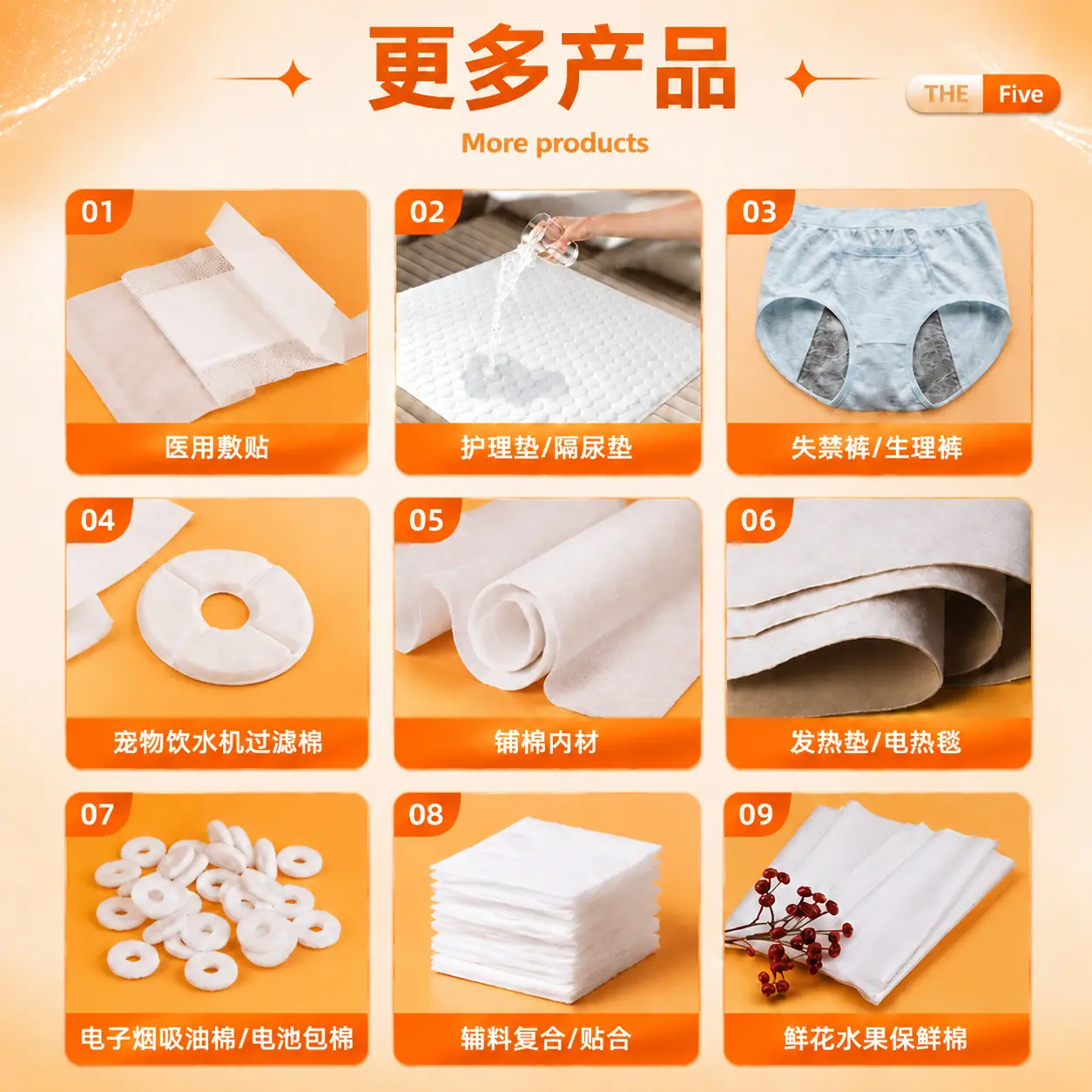 更多产品

THE Five

More products

01
医用敷贴

02
护理垫/隔尿垫

03
失禁裤/生理裤

04
宠物饮水机过滤棉

05
铺棉内材

06
发热垫/电热毯

07
电子烟吸油棉/电池包棉

08
辅料复合/贴合

09
鲜花水果保鲜棉