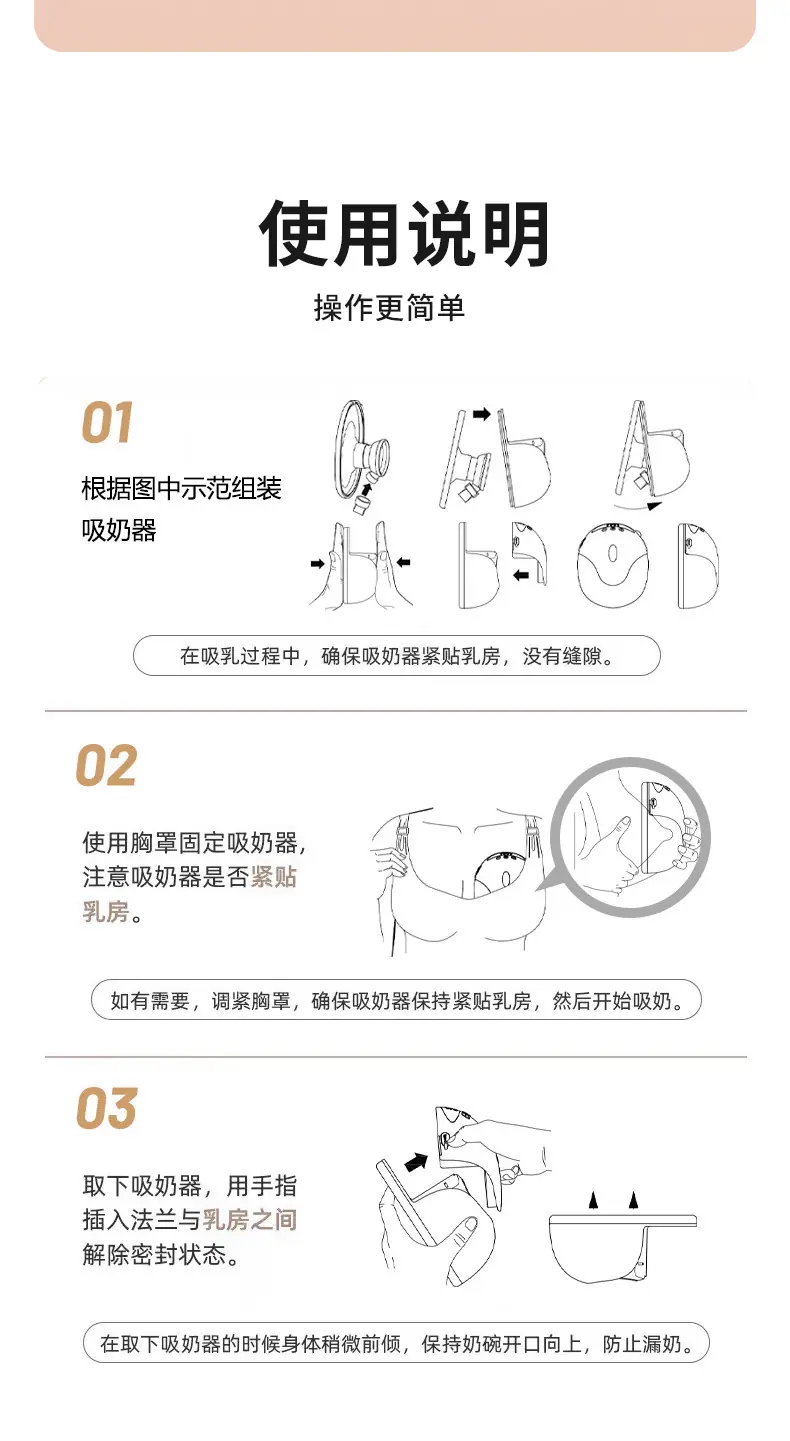 使用说明

操作更简单

01

根据图中示范组装吸奶器

在吸乳过程中，确保吸奶器紧贴乳房，没有缝隙。

02

使用胸罩固定吸奶器，注意吸奶器是否紧贴乳房。

如有需要，调紧胸罩，确保吸奶器保持紧贴乳房，然后开始吸奶。

03

取下吸奶器，用手指插入法兰与乳房之间解除密封状态。

在取下吸奶器的时候身体稍微前倾，保持奶碗开口向上，防止漏奶。