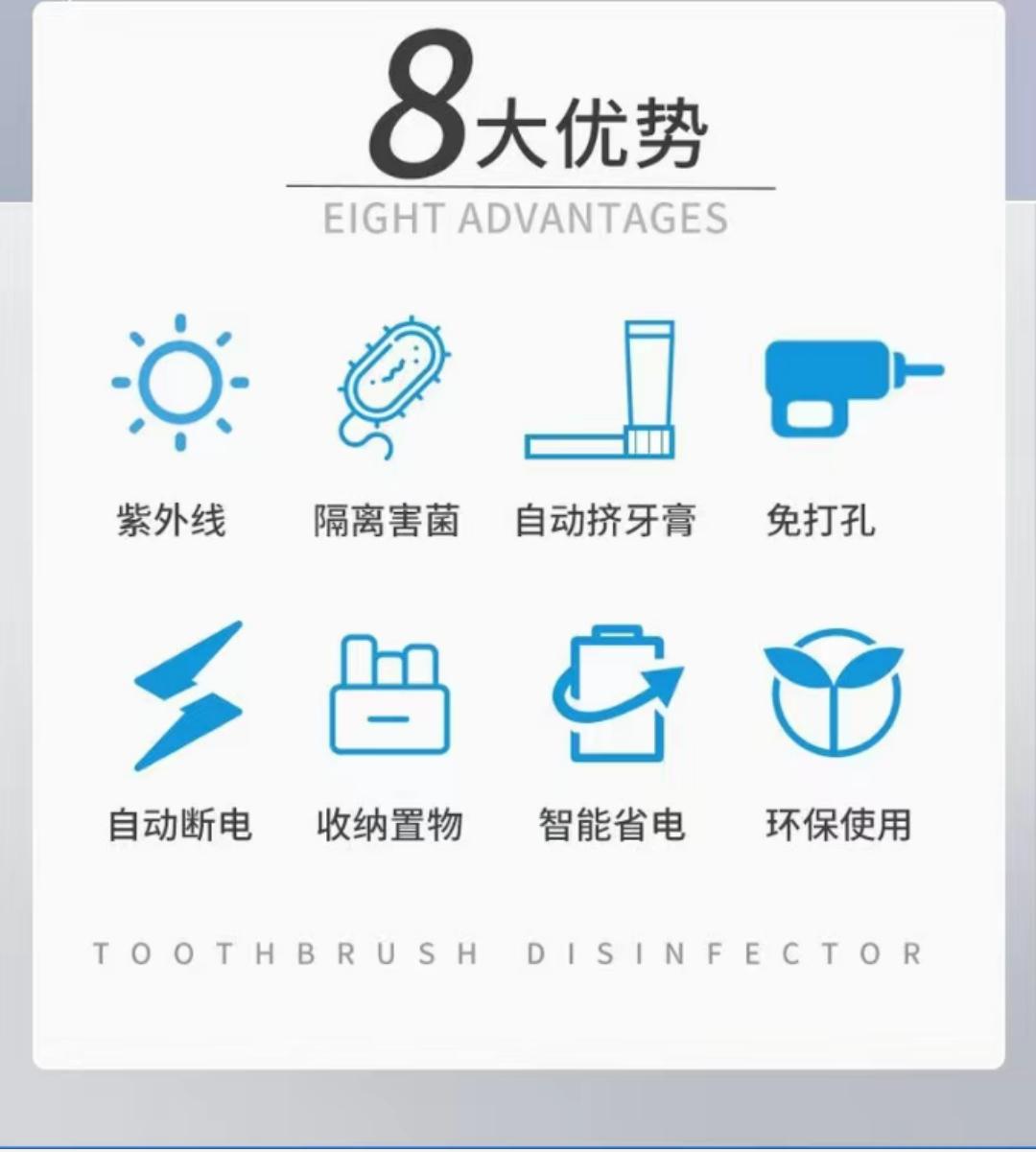 8大优势

EIGHT ADVANTAGES

紫外线 隔离害菌 自动挤牙膏 免打孔

自动断电 收纳置物 智能省电 环保使用

TOOTHBRUSH DISINFECTOR