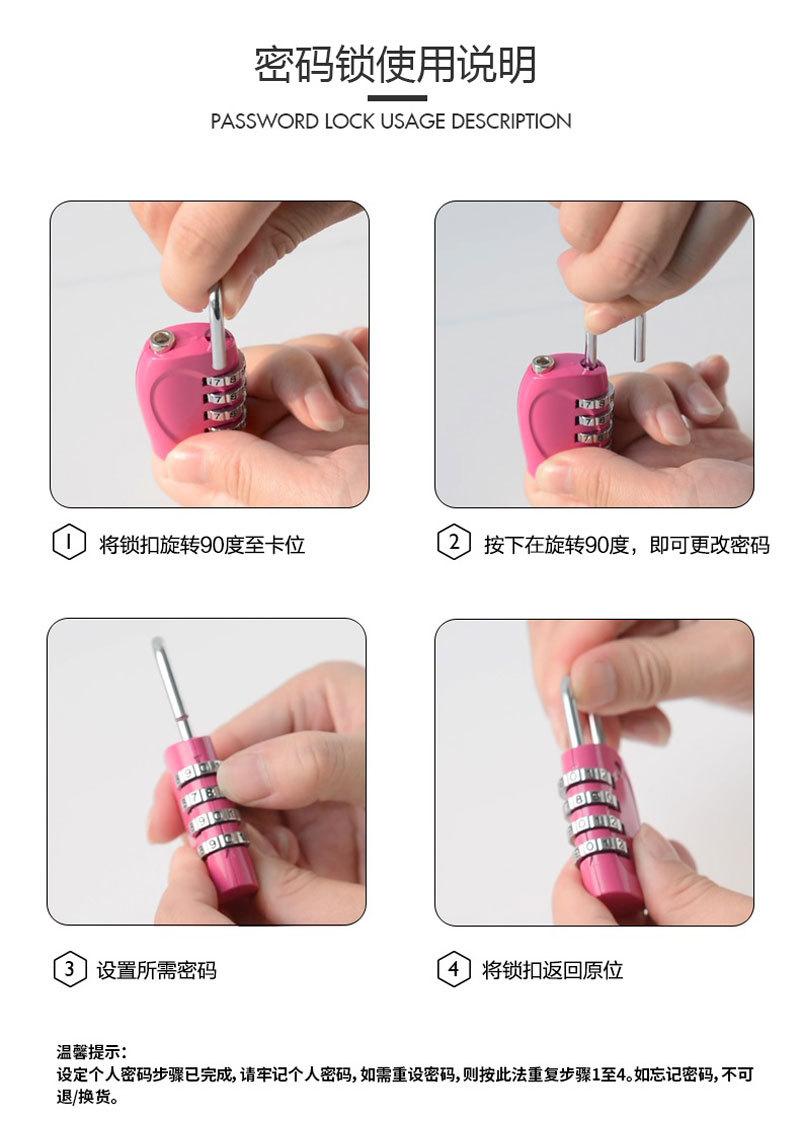 密码锁使用说明

PASSWORD LOCK USAGE DESCRIPTION

1 将锁扣旋转90度至卡位

2 按下在旋转90度，即可更改密码

3 设置所需密码

4 将锁扣返回原位

温馨提示：
设定个人密码步骤已完成，请牢记个人密码，如需重设密码，则按此法重复步骤1至4。如忘记密码，不可退/换货。