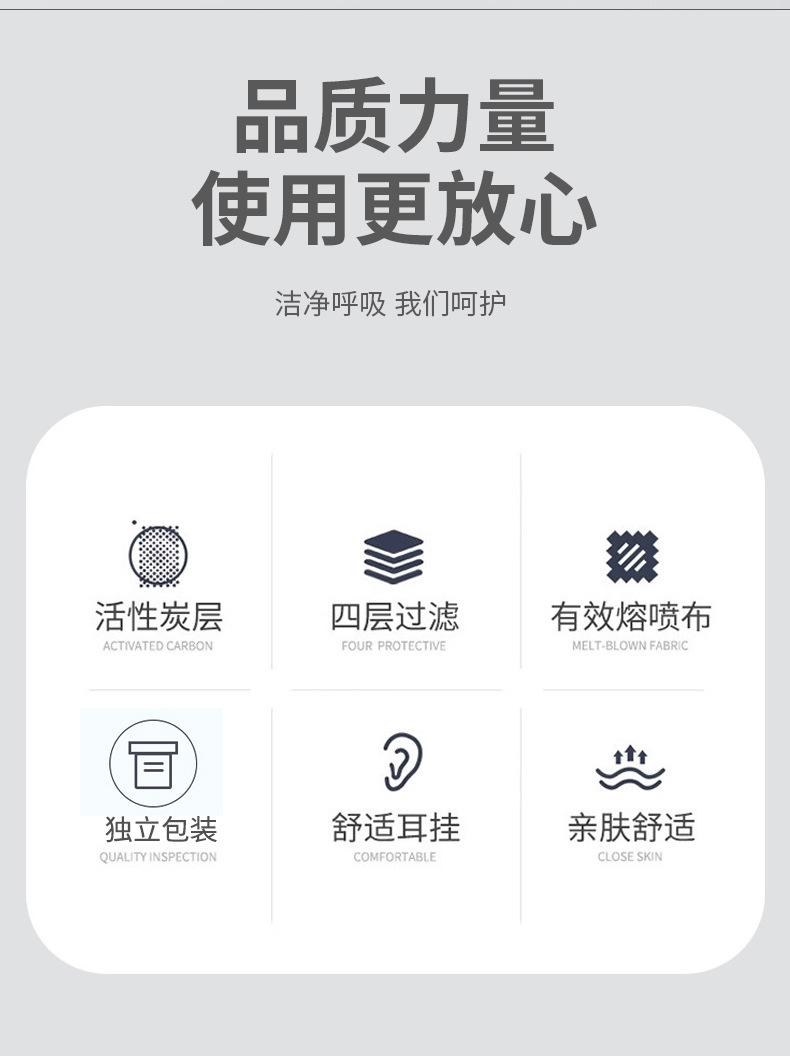 品质力量
使用更放心

洁净呼吸 我们呵护

活性炭层
ACTIVATED CARBON

四层过滤
FOUR PROTECTIVE

有效熔喷布
MELT-BLOWN FABRIC

独立包装
QUALITY INSPECTION

舒适耳挂
COMFORTABLE

亲肤舒适
CLOSE SKIN