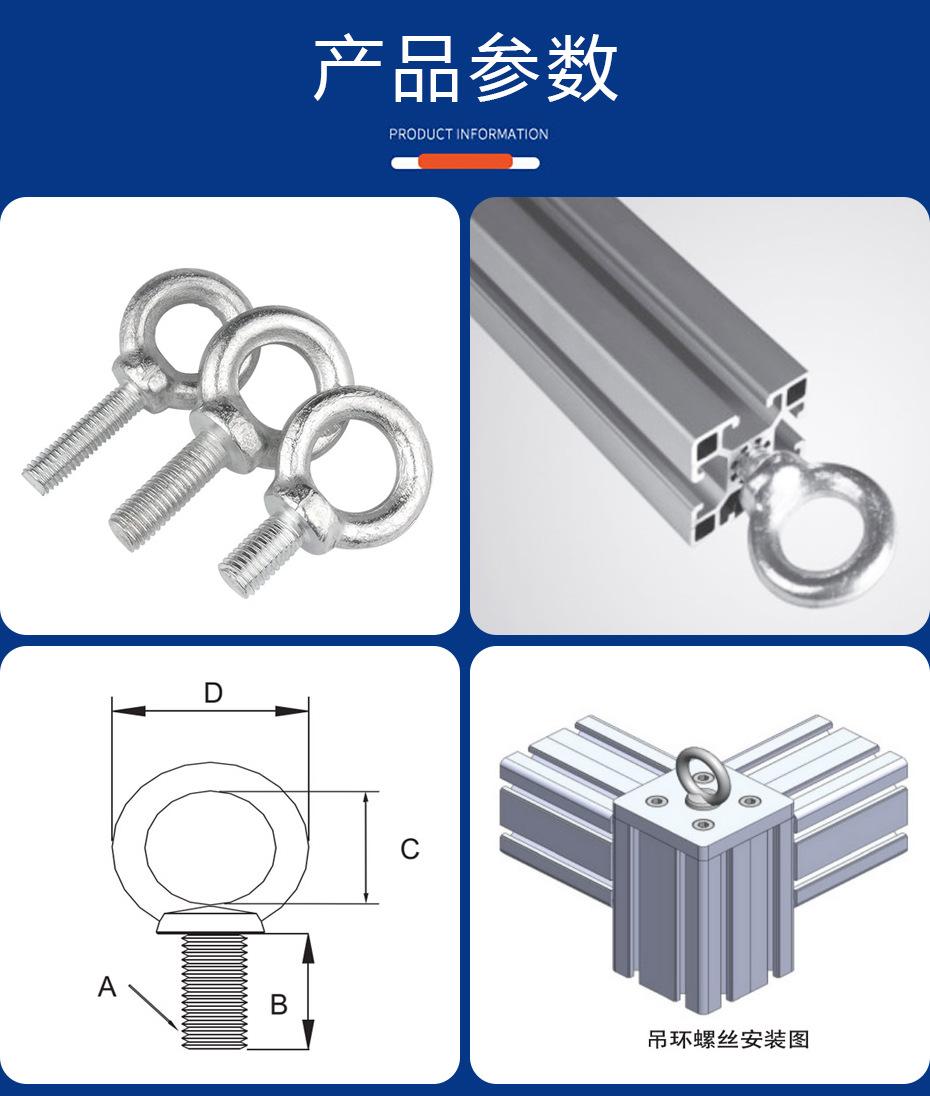 产品参数

PRODUCT INFORMATION

D

C

A

B

吊环螺丝安装图