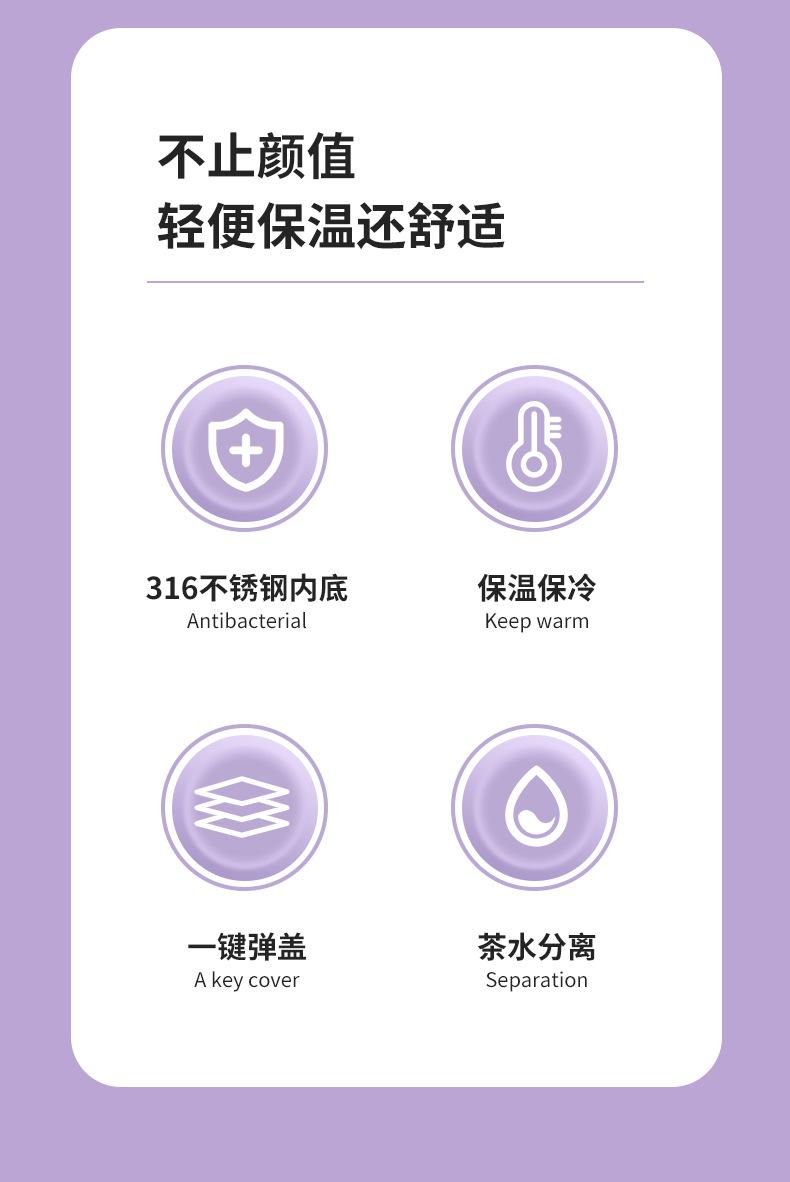 不止颜值
轻便保温还舒适

316不锈钢内底
Antibacterial

保温保冷
Keep warm

一键弹盖
A key cover

茶水分离
Separation