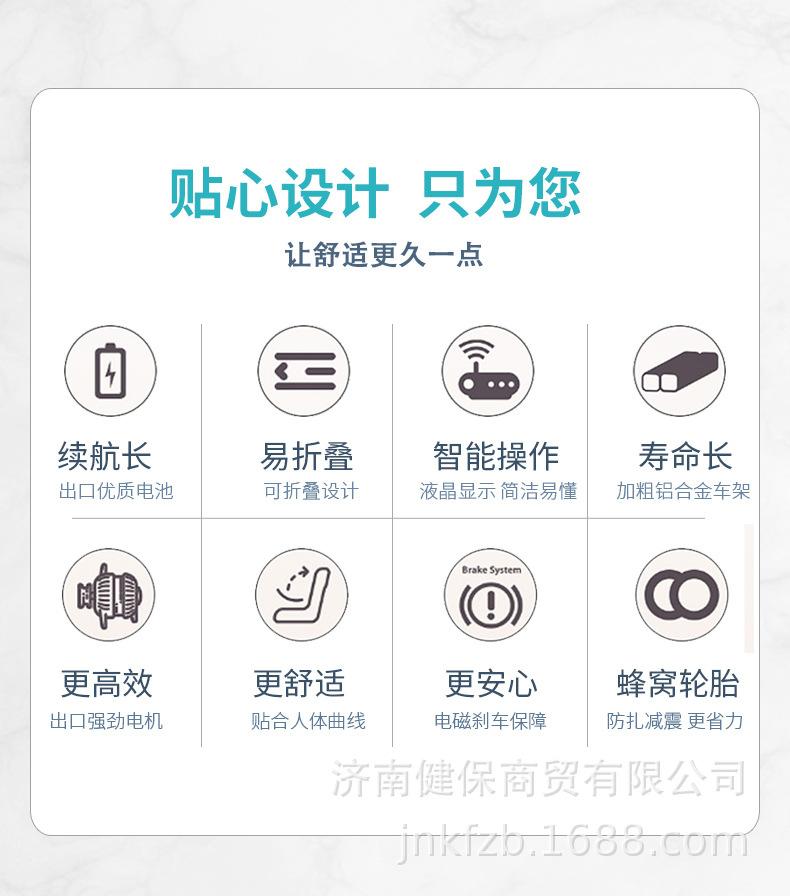 贴心设计 只为您

让舒适更久一点

续航长
出口优质电池

易折叠
可折叠设计

智能操作
液晶显示 简洁易懂

寿命长
加粗铝合金车架

更高效
出口强劲电机

更舒适
贴合人体曲线

Brake System
更安心
电磁刹车保障

蜂窝轮胎
防扎减震 更省力

济南健保商贸有限公司
jnkfzb.1688.com