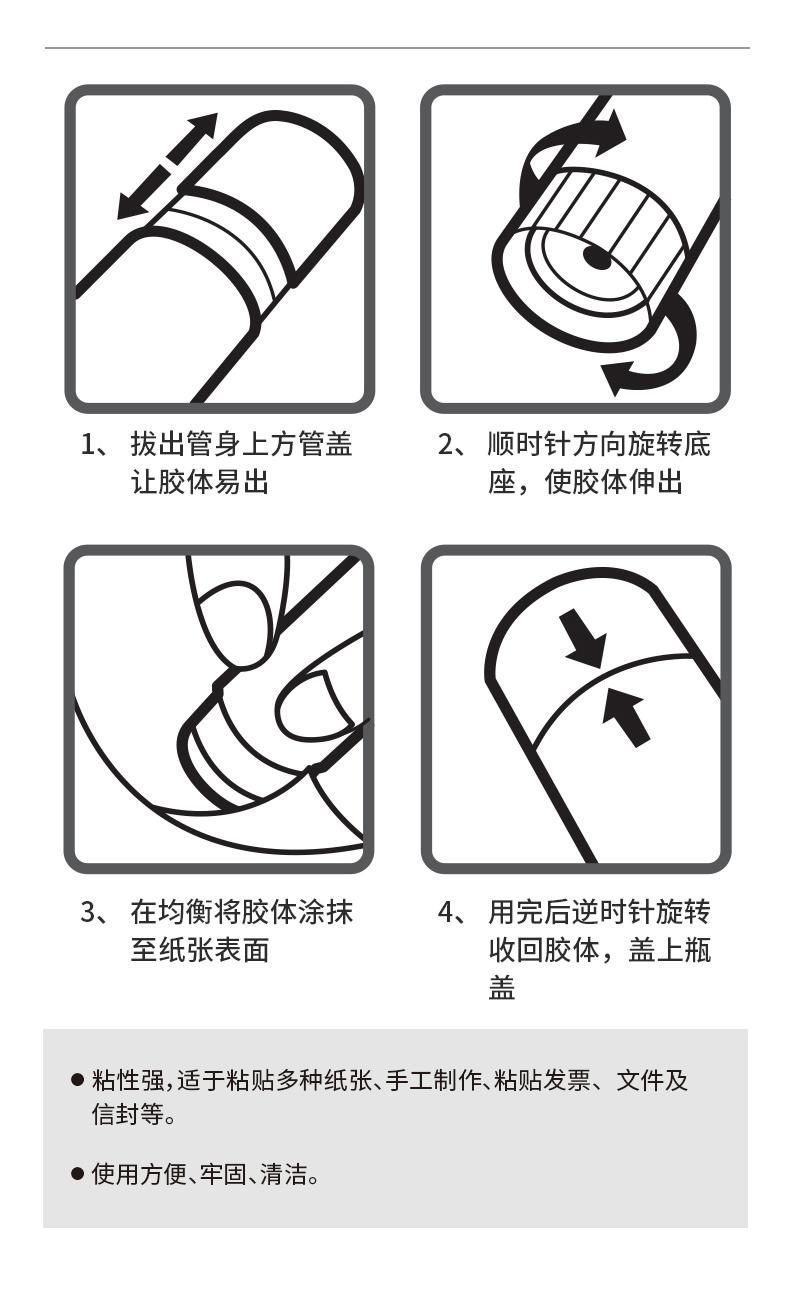 1、 拔出管身上方管盖让胶体易出

2、 顺时针方向旋转底座，使胶体伸出

3、 在均衡将胶体涂抹至纸张表面

4、 用完后逆时针旋转收回胶体，盖上瓶盖

● 粘性强，适于粘贴多种纸张、手工制作、粘贴发票、文件及信封等。

● 使用方便、牢固、清洁。