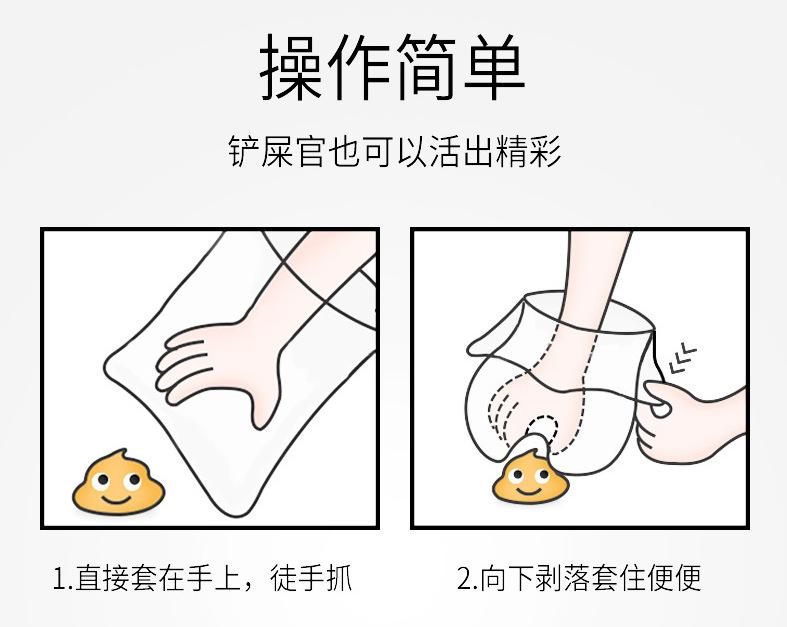 操作简单

铲屎官也可以活出精彩

1.直接套在手上，徒手抓

2.向下剥落套住便便