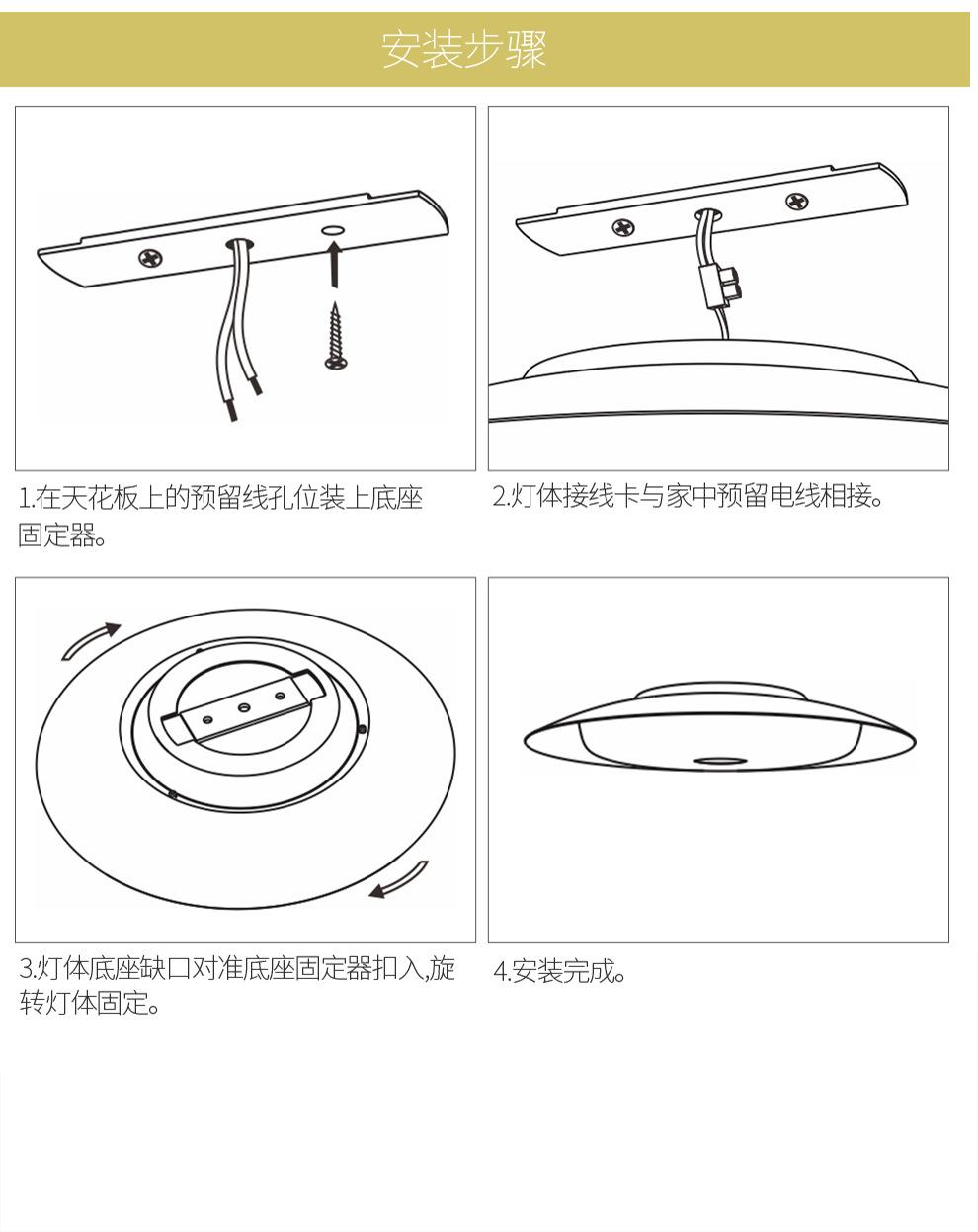 安装步骤

1.在天花板上的预留线孔位装上底座固定器。

2.灯体接线卡与家中预留电线相接。

3.灯体底座缺口对准底座固定器扣入,旋转灯体固定。

4.安装完成。