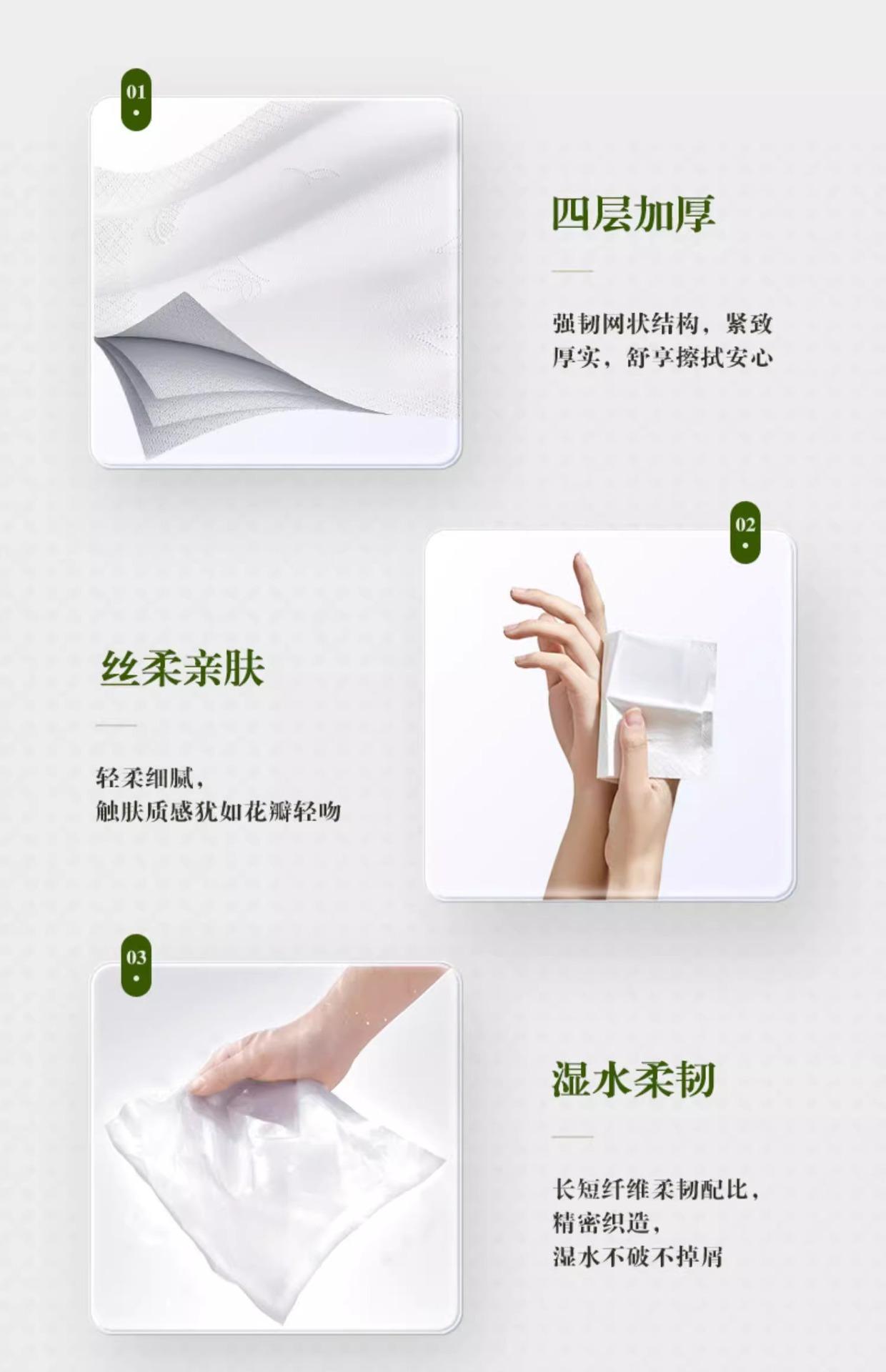 01

四层加厚

强韧网状结构，紧致厚实，舒享擦拭安心

02

丝柔亲肤

轻柔细腻，
触肤质感犹如花瓣轻吻

03

湿水柔韧

长短纤维柔韧配比，
精密织造，
湿水不破不掉屑