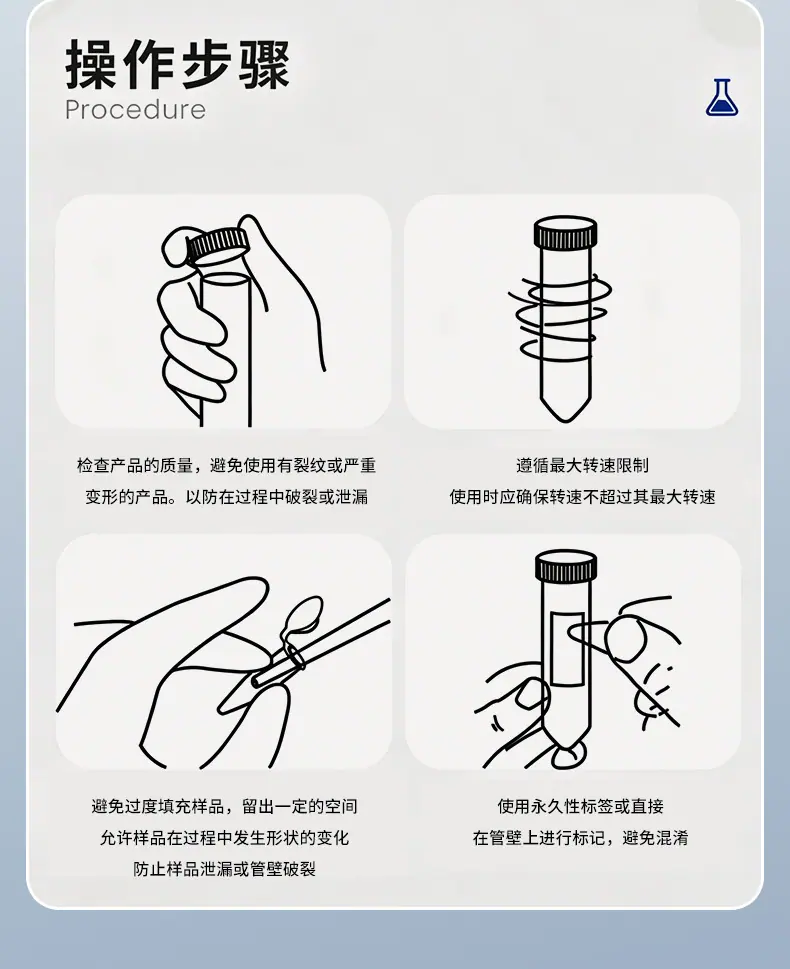 操作步骤
Procedure

检查产品的质量，避免使用有裂纹或严重变形的产品。以防在过程中破裂或泄漏

遵循最大转速限制
使用时应确保转速不超过其最大转速

避免过度填充样品，留出一定的空间
允许样品在过程中发生形状的变化
防止样品泄漏或管壁破裂

使用永久性标签或直接
在管壁上进行标记，避免混淆