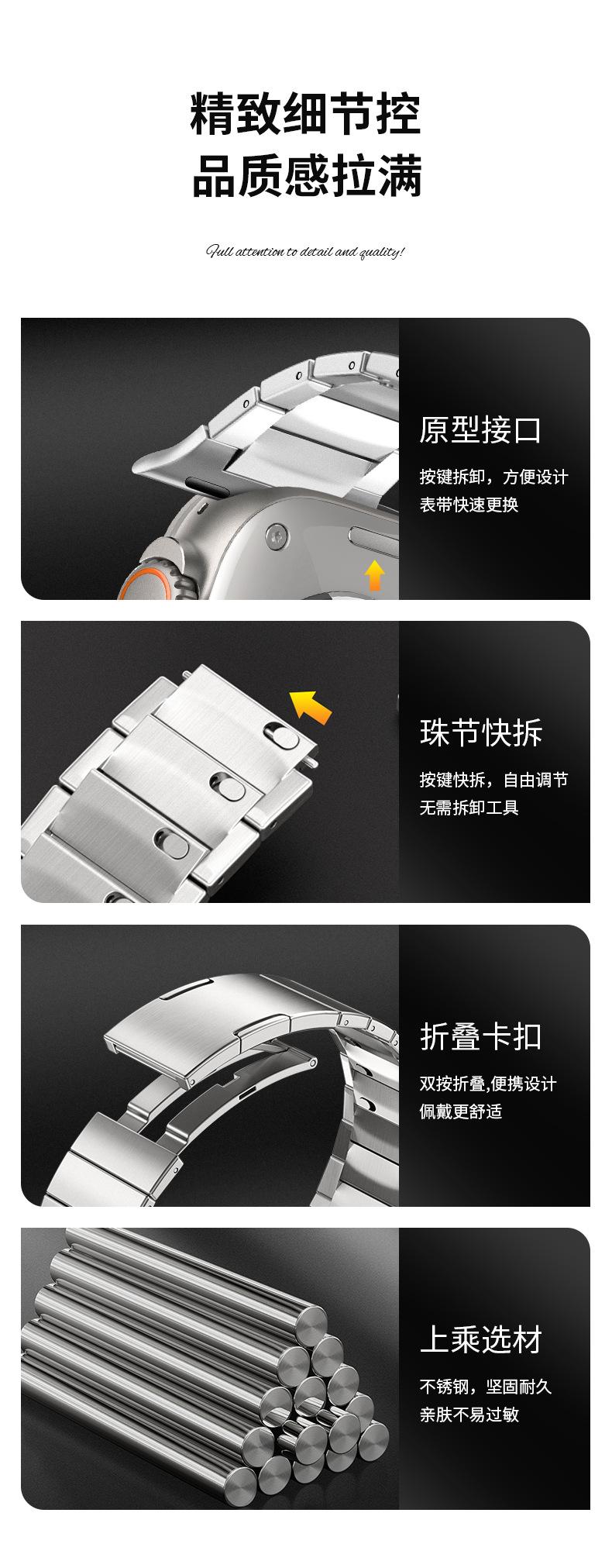 精致细节控
品质感拉满

Full attention to detail and quality!

原型接口

按键拆卸，方便设计
表带快速更换

珠节快拆

按键快拆，自由调节
无需拆卸工具

折叠卡扣

双按折叠,便携设计
佩戴更舒适

上乘选材

不锈钢，坚固耐久
亲肤不易过敏