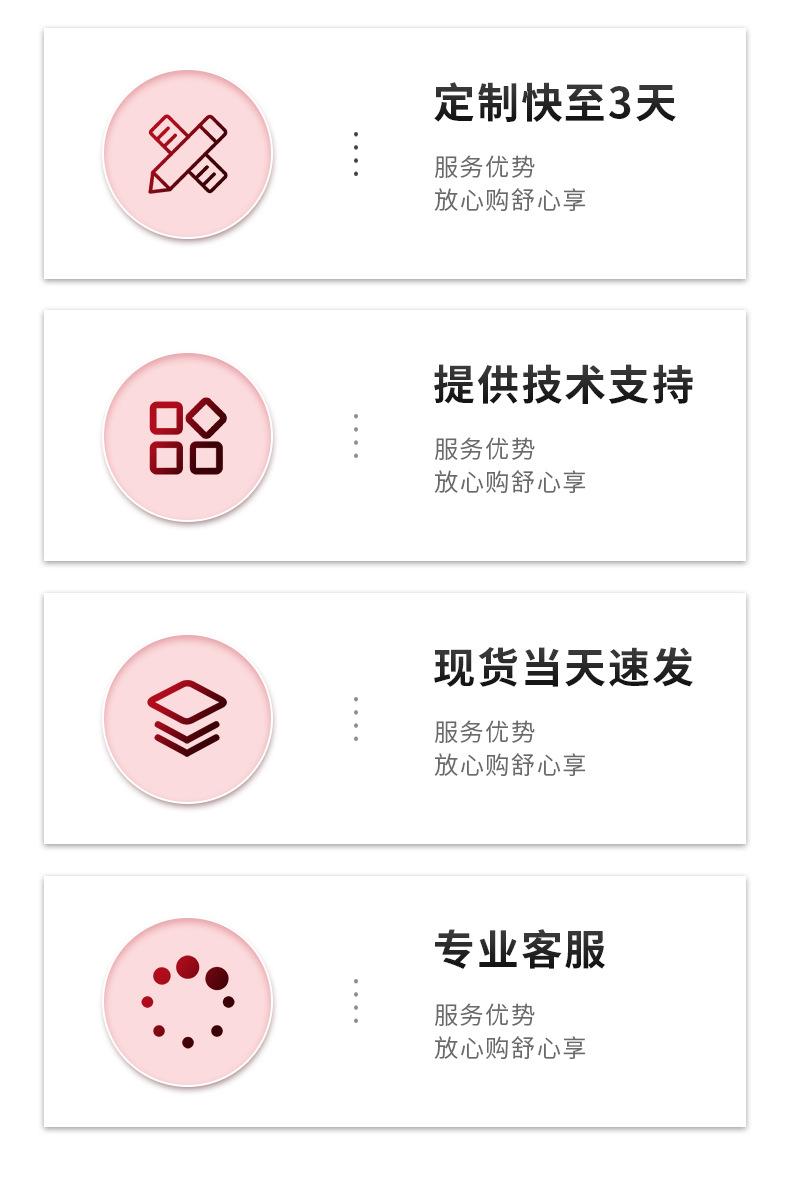 定制快至3天

服务优势
放心购舒心享

提供技术支持

服务优势
放心购舒心享

现货当天速发

服务优势
放心购舒心享

专业客服

服务优势
放心购舒心享