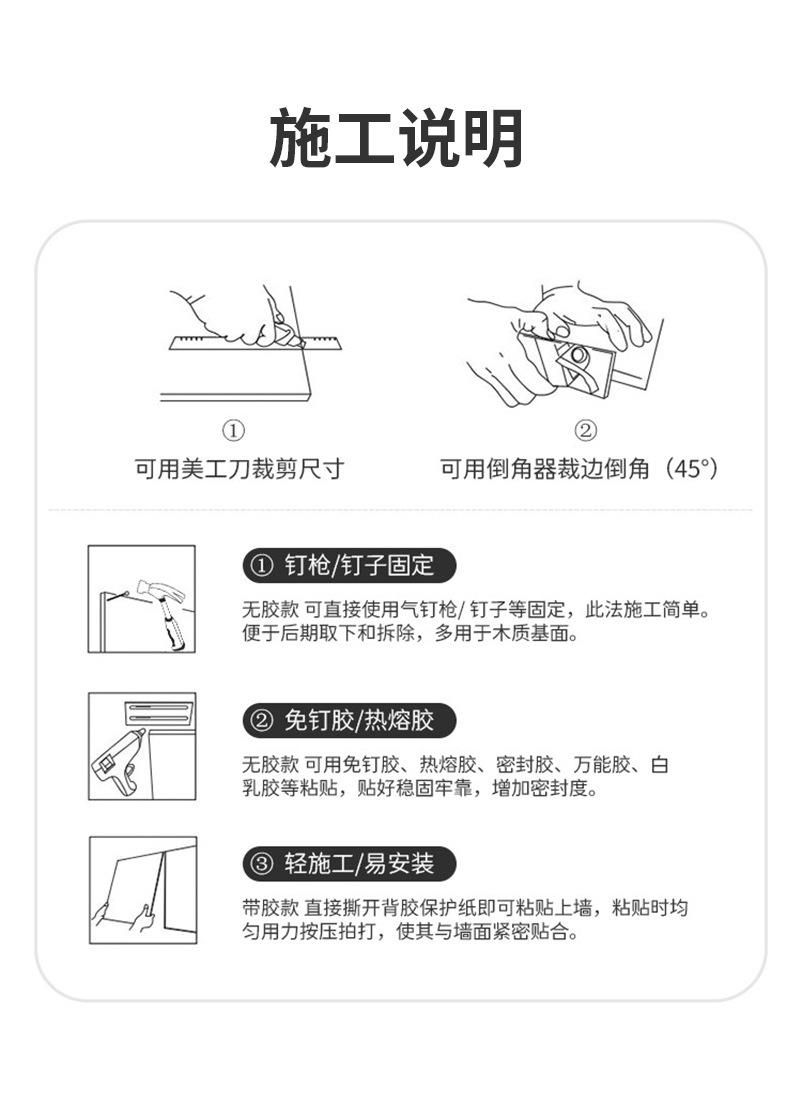 施工说明

①
可用美工刀裁剪尺寸

②
可用倒角器裁边倒角（45°）

① 钉枪/钉子固定

无胶款 可直接使用气钉枪/钉子等固定，此法施工简单。便于后期取下和拆除，多用于木质基面。

② 免钉胶/热熔胶

无胶款 可用免钉胶、热熔胶、密封胶、万能胶、白乳胶等粘贴，贴好稳固牢靠，增加密封度。

③ 轻施工/易安装

带胶款 直接撕开背胶保护纸即可粘贴上墙，粘贴时均匀用力按压拍打，使其与墙面紧密贴合。