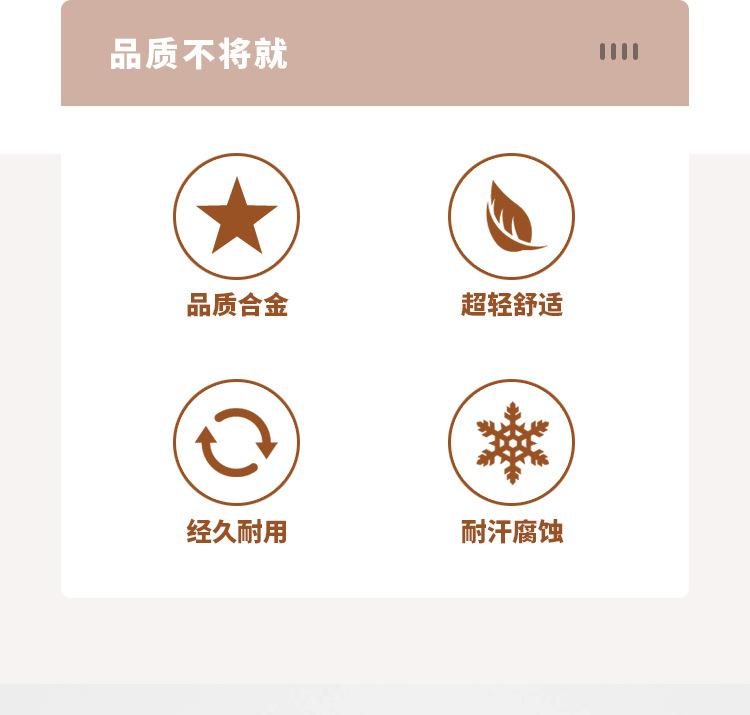 品质不将就

品质合金

超轻舒适

经久耐用

耐汗腐蚀