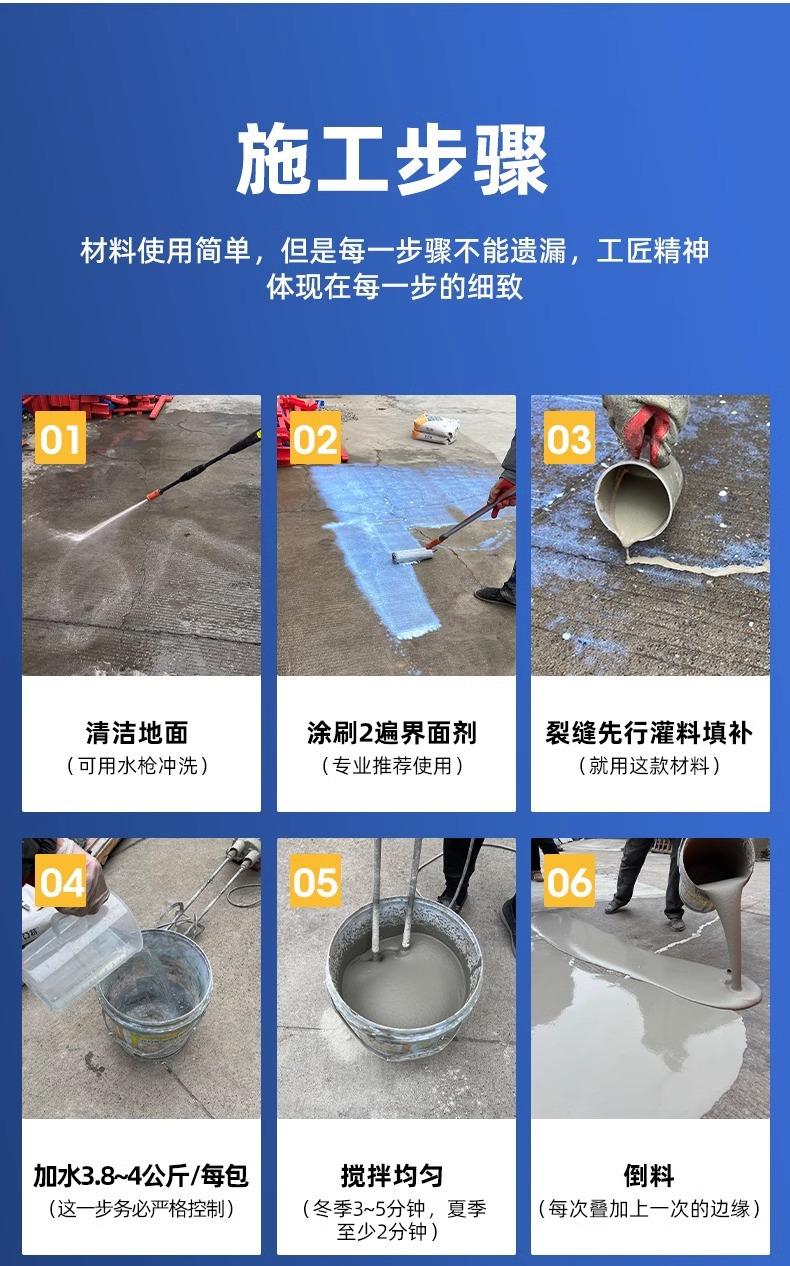 施工步骤

材料使用简单，但是每一步骤不能遗漏，工匠精神体现在每一步的细致

01

清洁地面
（可用水枪冲洗）

02

涂刷2遍界面剂
（专业推荐使用）

03

裂缝先行灌料填补
（就用这款材料）

04

加水3.8~4公斤/每包
（这一步务必严格控制）

05

搅拌均匀
（冬季3~5分钟，夏季至少2分钟）

06

倒料
（每次叠加上一次的边缘）