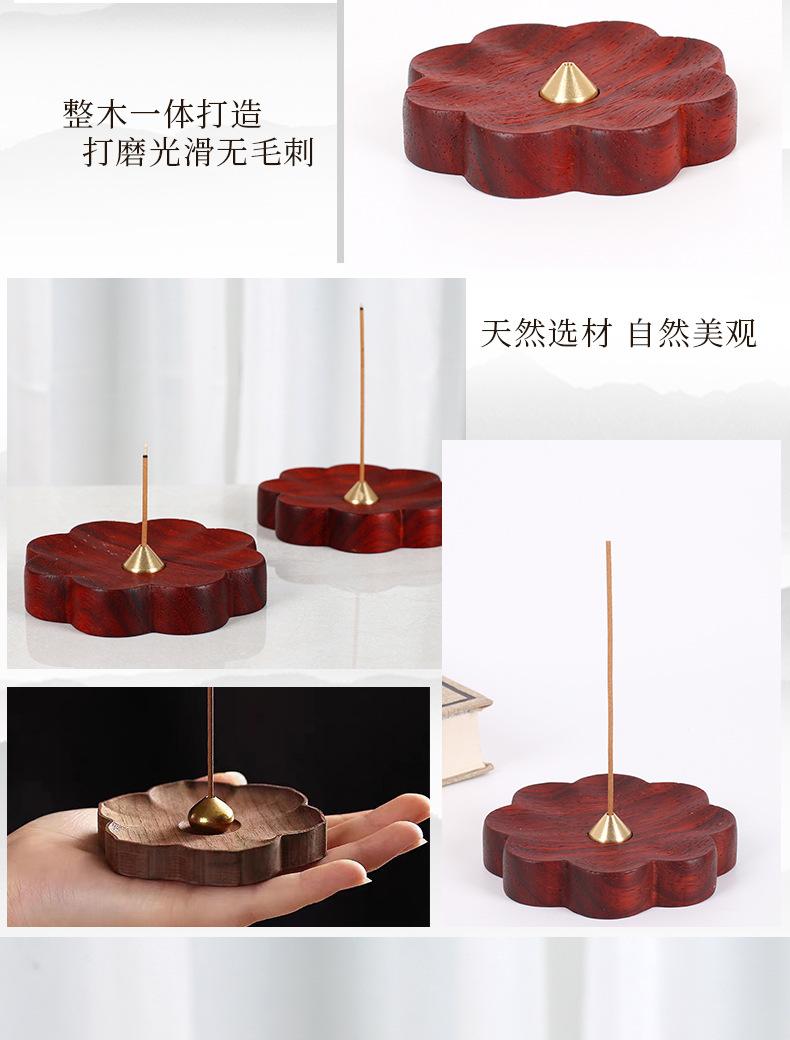 整木一体打造
打磨光滑无毛刺

天然选材 自然美观