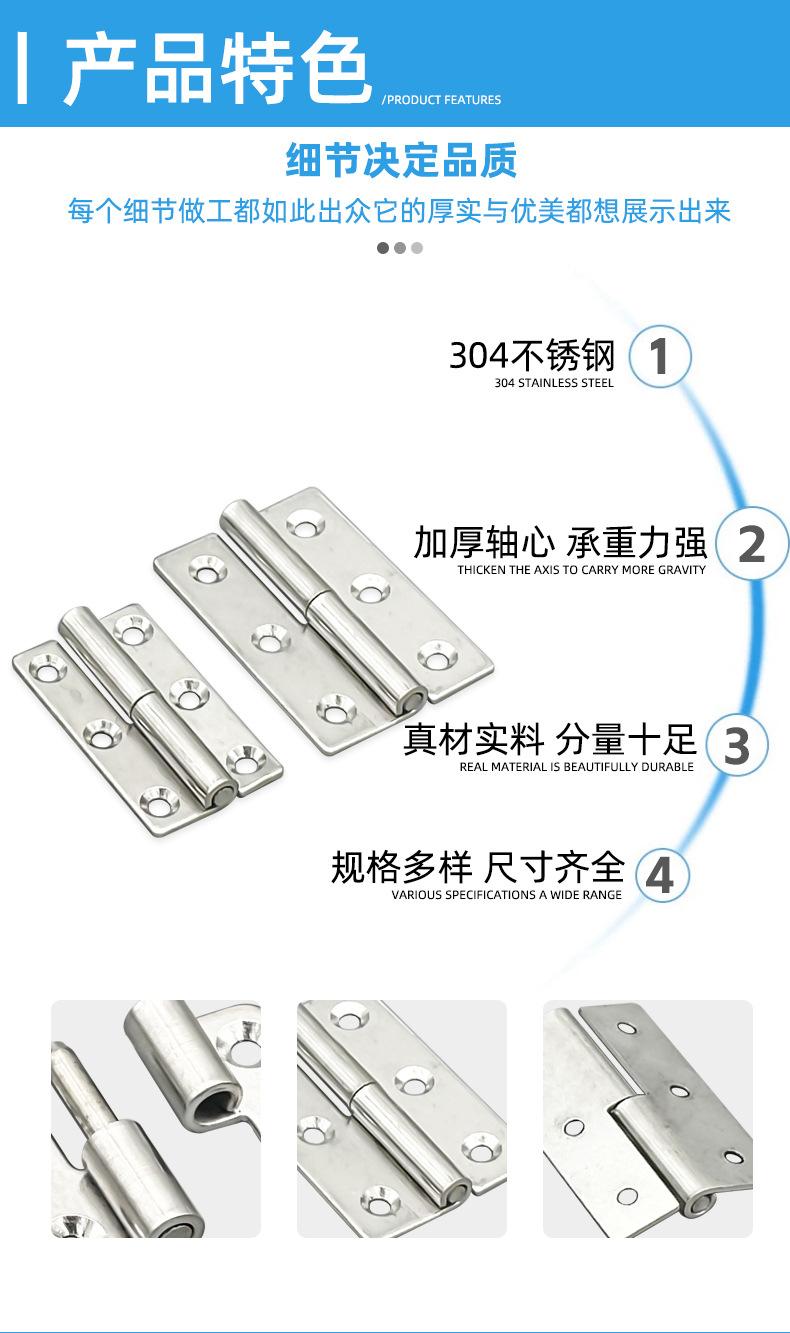 产品特色 /PRODUCT FEATURES

细节决定品质

每个细节做工都如此出众它的厚实与优美都想展示出来

304不锈钢
304 STAINLESS STEEL
1

加厚轴心 承重力强
THICKEN THE AXIS TO CARRY MORE GRAVITY
2

真材实料 分量十足
REAL MATERIAL IS BEAUTIFULLY DURABLE
3

规格多样 尺寸齐全
VARIOUS SPECIFICATIONS A WIDE RANGE
4