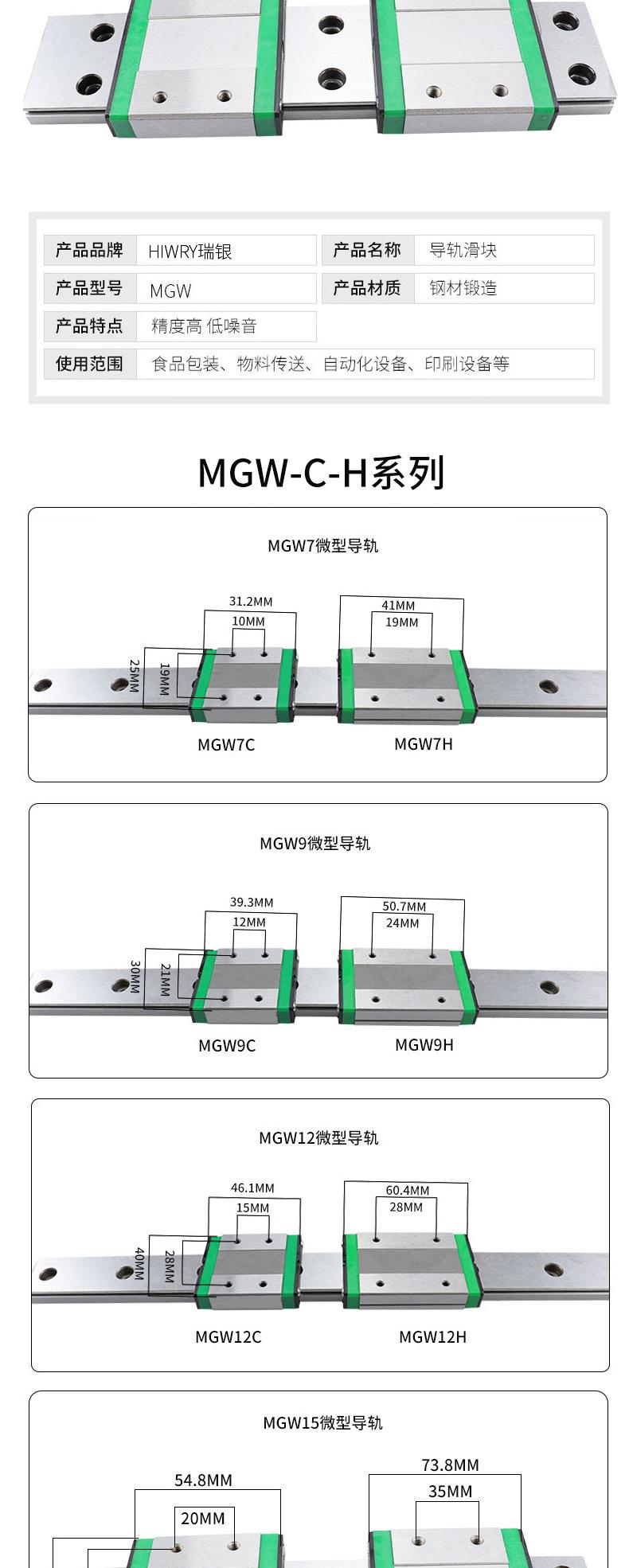 | 产品品牌 | HIWRY瑞银 | 产品名称 | 导轨滑块 |
|---|---|---|---|
| 产品型号 | MGW | 产品材质 | 钢材锻造 |
| 产品特点 | 精度高 低噪音 | | |
| 使用范围 | 食品包装、物料传送、自动化设备、印刷设备等 | | |

MGW-C-H系列

MGW7微型导轨

31.2MM
10MM
25MM
19MM
41MM
19MM
MGW7C
MGW7H

MGW9微型导轨

39.3MM
12MM
30MM
21MM
50.7MM
24MM
MGW9C
MGW9H

MGW12微型导轨

46.1MM
15MM
40MM
28MM
60.4MM
28MM
MGW12C
MGW12H

MGW15微型导轨

54.8MM
20MM
73.8MM
35MM