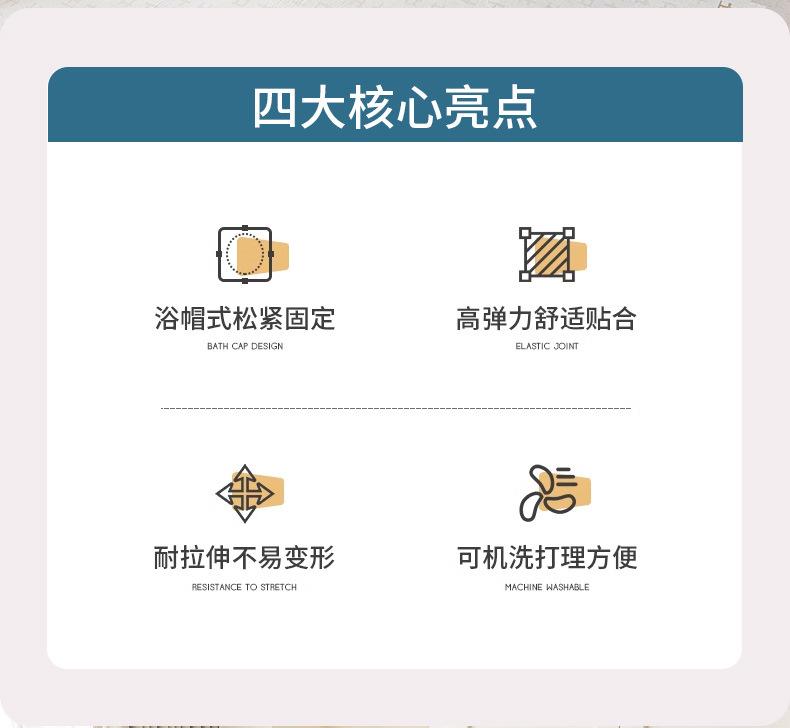 四大核心亮点

浴帽式松紧固定
BATH CAP DESIGN

高弹力舒适贴合
ELASTIC JOINT

耐拉伸不易变形
RESISTANCE TO STRETCH

可机洗打理方便
MACHINE WASHABLE