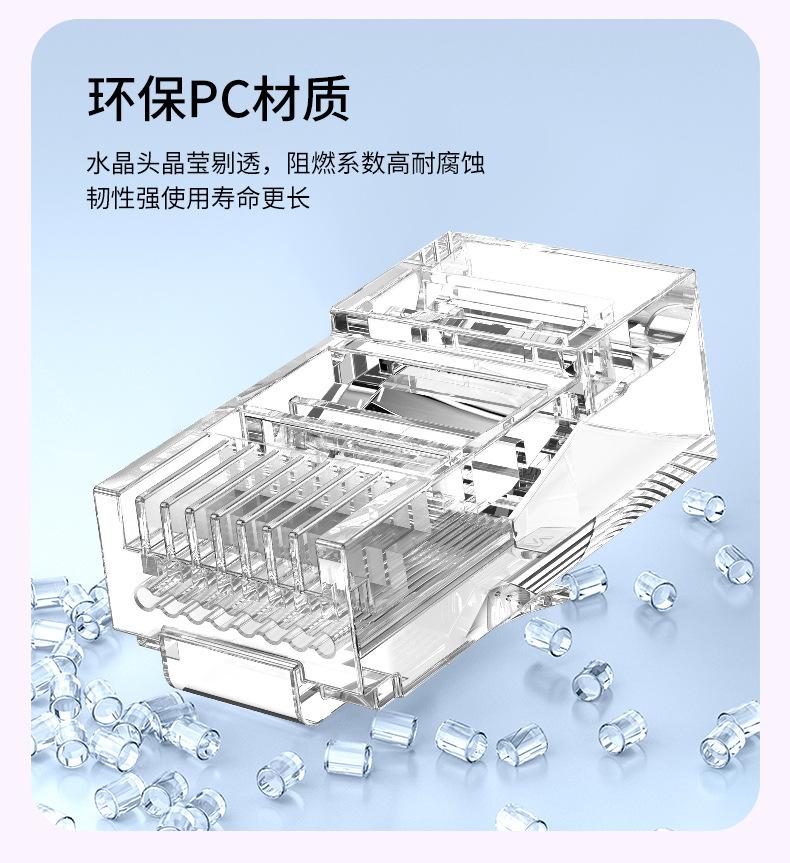 环保PC材质

水晶头晶莹剔透，阻燃系数高耐腐蚀
韧性强使用寿命更长