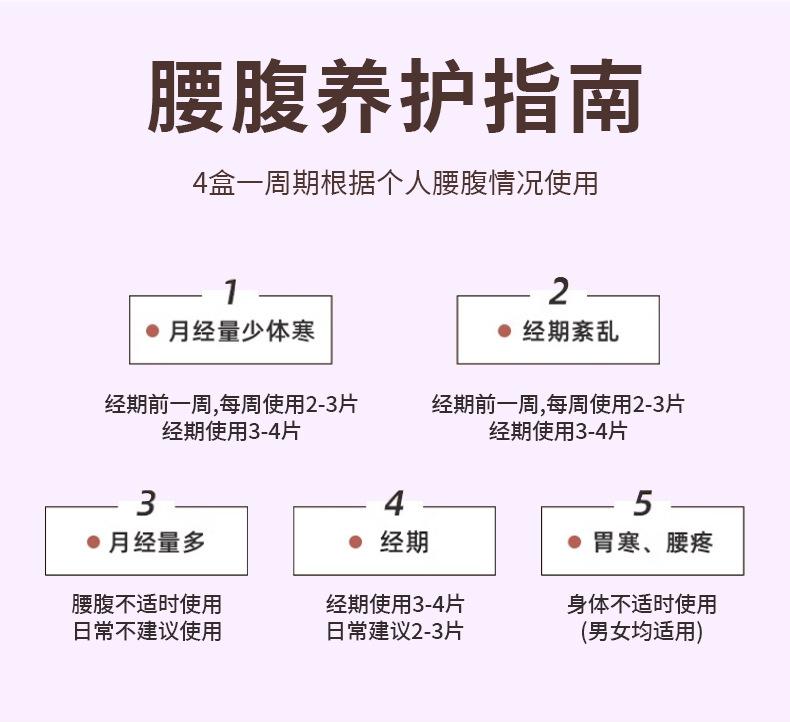 腰腹养护指南

4盒一周期根据个人腰腹情况使用

1

• 月经量少体寒

经期前一周,每周使用2-3片
经期使用3-4片

2

• 经期紊乱

经期前一周,每周使用2-3片
经期使用3-4片

3

• 月经量多

腰腹不适时使用
日常不建议使用

4

• 经期

经期使用3-4片
日常建议2-3片

5

• 胃寒、腰疼

身体不适时使用
(男女均适用)