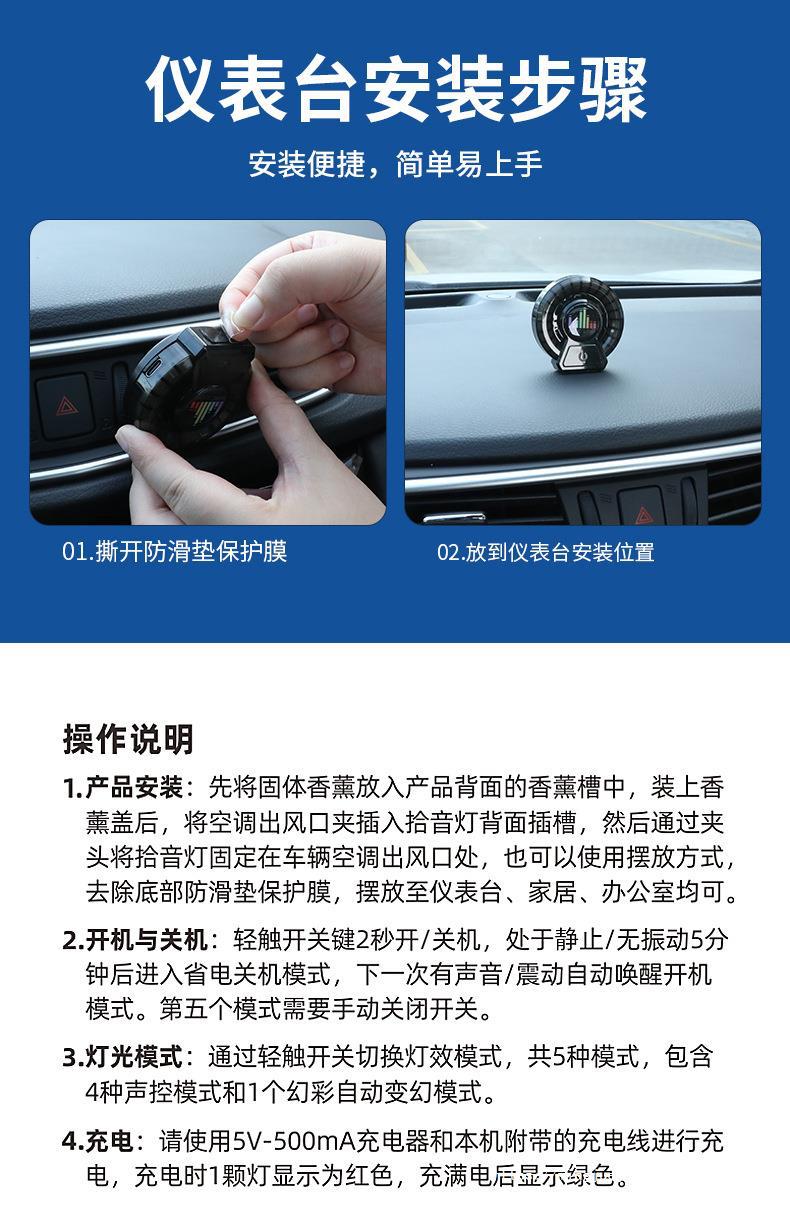 仪表台安装步骤

安装便捷，简单易上手

01.撕开防滑垫保护膜

02.放到仪表台安装位置

操作说明

1.产品安装：先将固体香薰放入产品背面的香薰槽中，装上香薰盖后，将空调出风口夹插入拾音灯背面插槽，然后通过夹头将拾音灯固定在车辆空调出风口处，也可以使用摆放方式，去除底部防滑垫保护膜，摆放至仪表台、家居、办公室均可。

2.开机与关机：轻触开关键2秒开/关机，处于静止/无振动5分钟后进入省电关机模式，下一次有声音/震动自动唤醒开机模式。第五个模式需要手动关闭开关。

3.灯光模式：通过轻触开关切换灯效模式，共5种模式，包含4种声控模式和1个幻彩自动变幻模式。

4.充电：请使用5V-500mA充电器和本机附带的充电线进行充电，充电时1颗灯显示为红色，充满电后显示绿色。