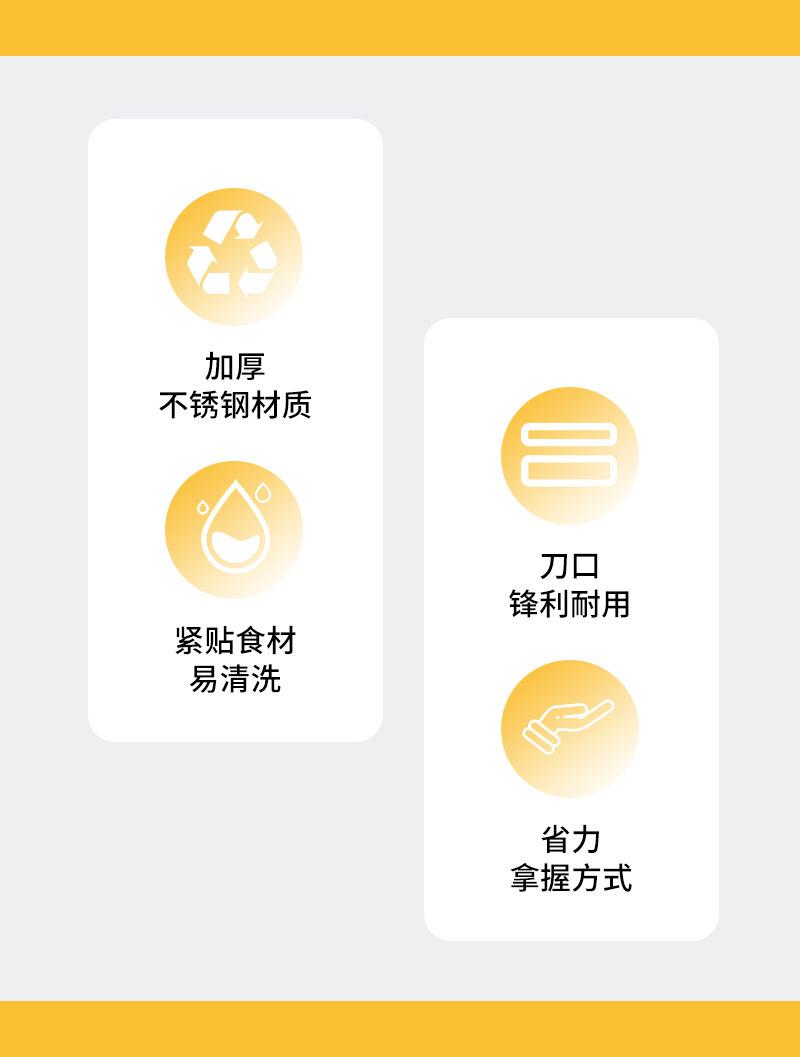 加厚
不锈钢材质

紧贴食材
易清洗

刀口
锋利耐用

省力
拿握方式