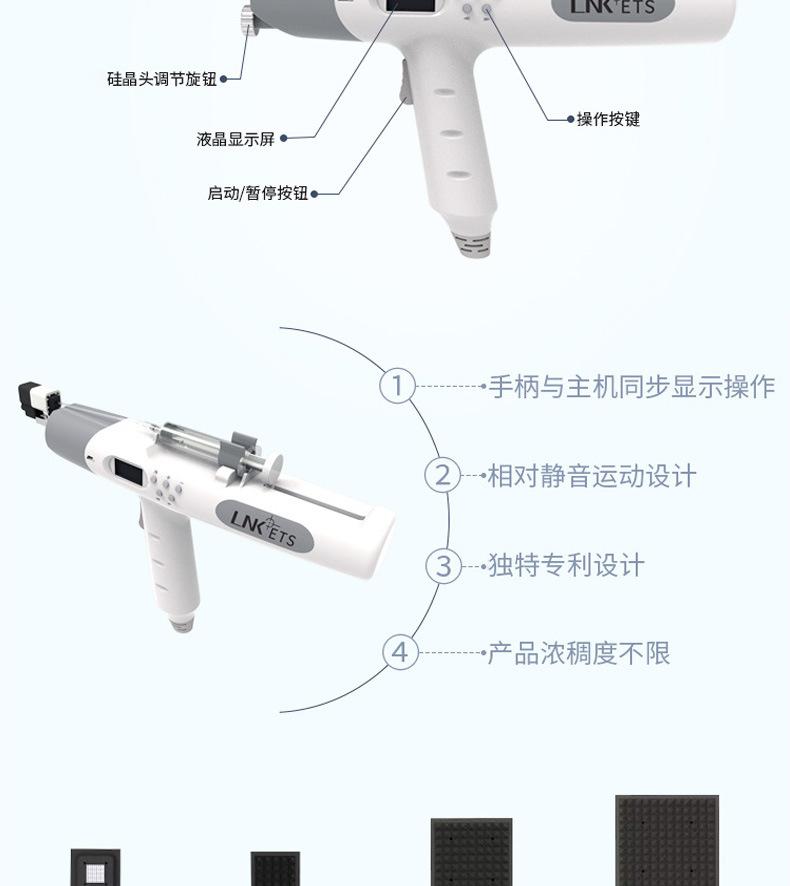 LNK ETS

硅晶头调节旋钮

液晶显示屏

启动/暂停按钮

操作按键

LNK ETS

1 手柄与主机同步显示操作

2 相对静音运动设计

3 独特专利设计

4 产品浓稠度不限