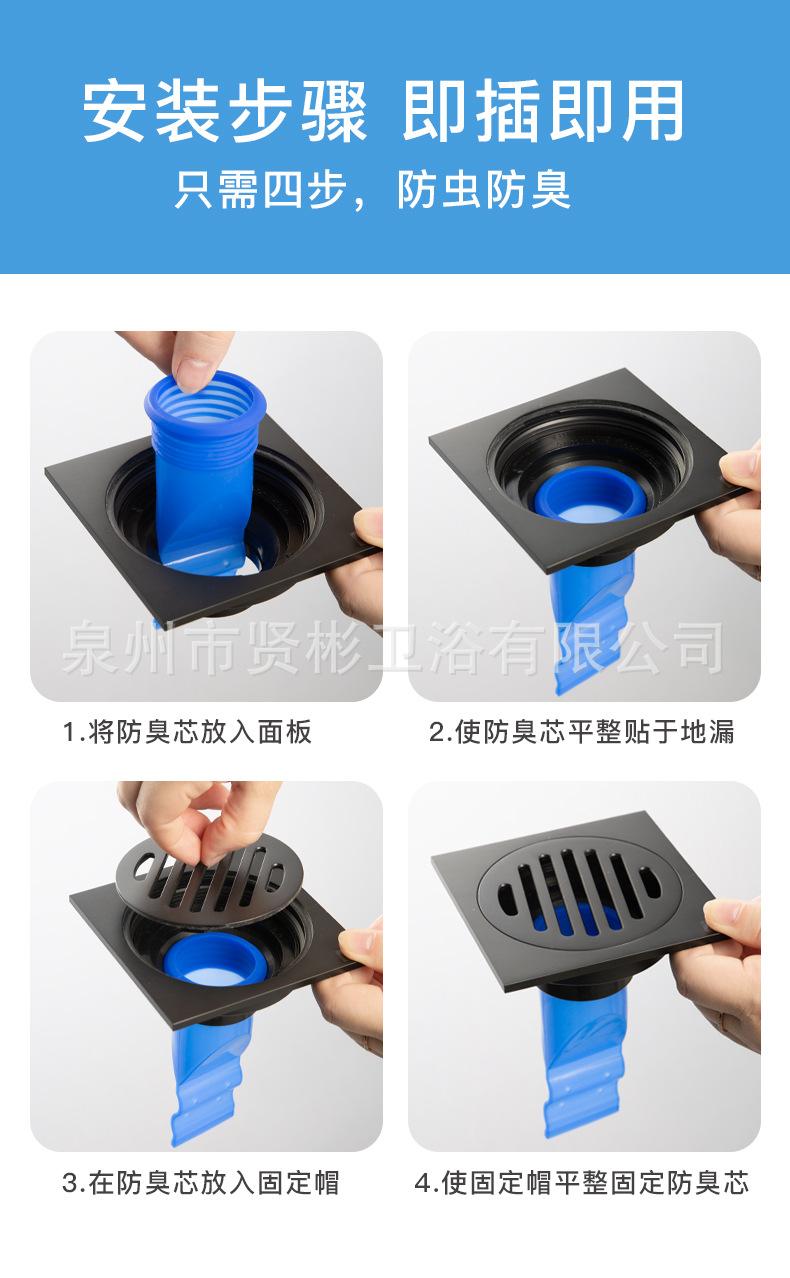 安装步骤 即插即用

只需四步，防虫防臭

泉州市贤彬卫浴有限公司

1.将防臭芯放入面板

2.使防臭芯平整贴于地漏

3.在防臭芯放入固定帽

4.使固定帽平整固定防臭芯