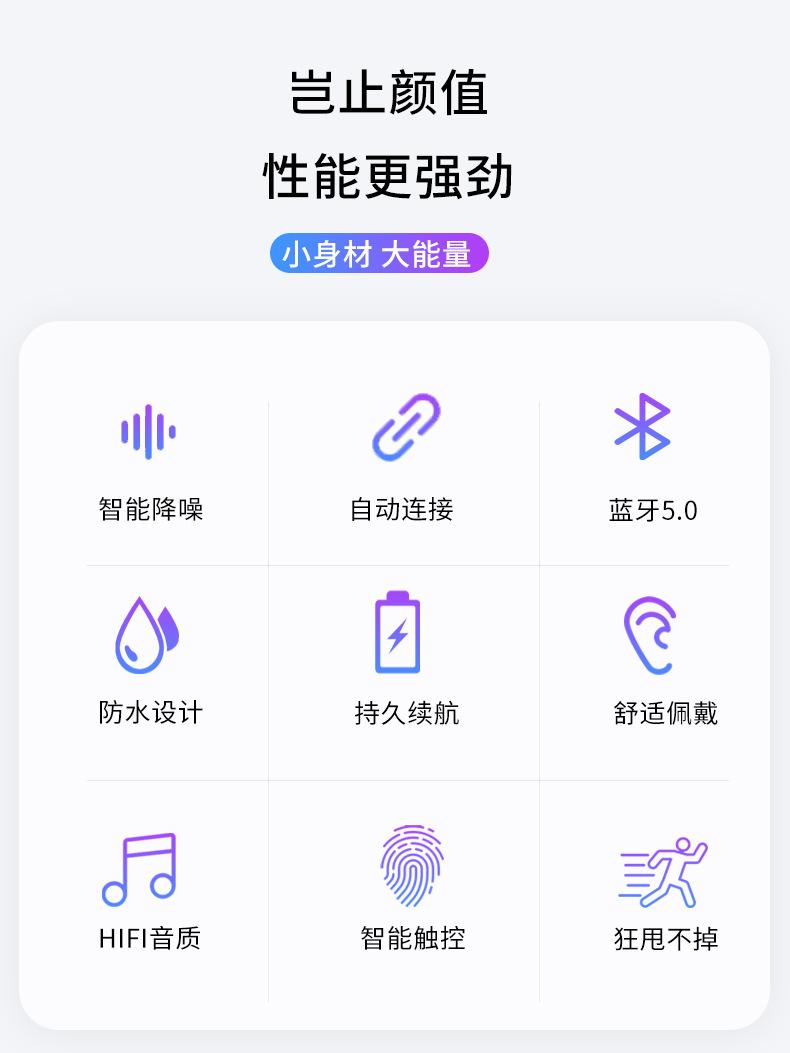 岂止颜值
性能更强劲

小身材 大能量

智能降噪

自动连接

蓝牙5.0

防水设计

持久续航

舒适佩戴

HIFI音质

智能触控

狂甩不掉