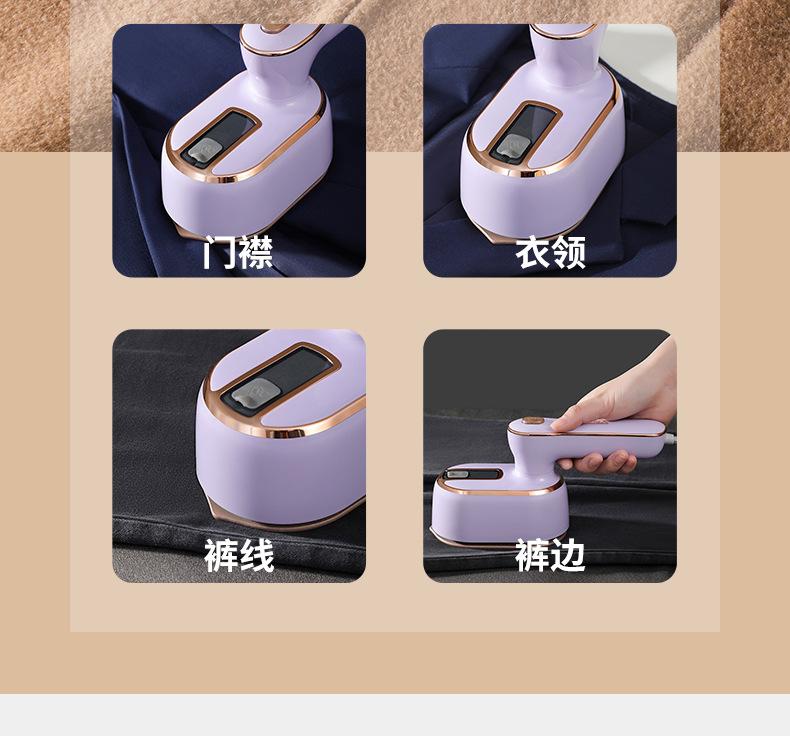 门襟

衣领

裤线

裤边