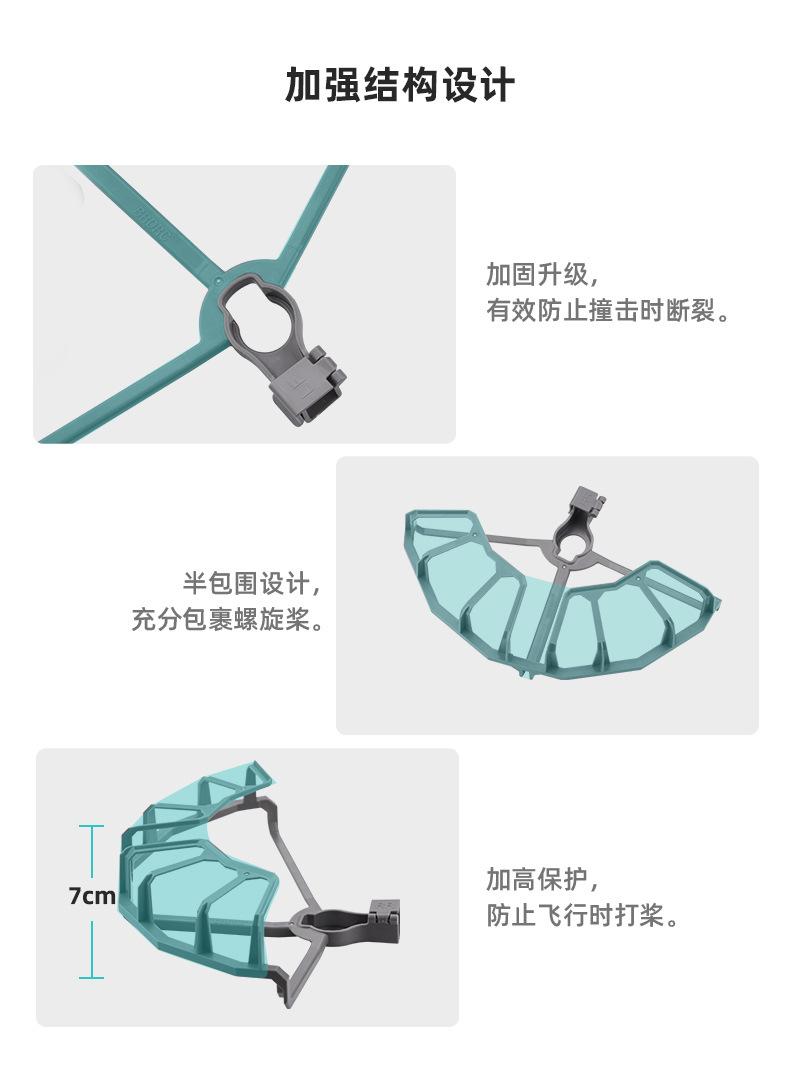 加强结构设计

加固升级，
有效防止撞击时断裂。

半包围设计，
充分包裹螺旋桨。

7cm

加高保护，
防止飞行时打桨。