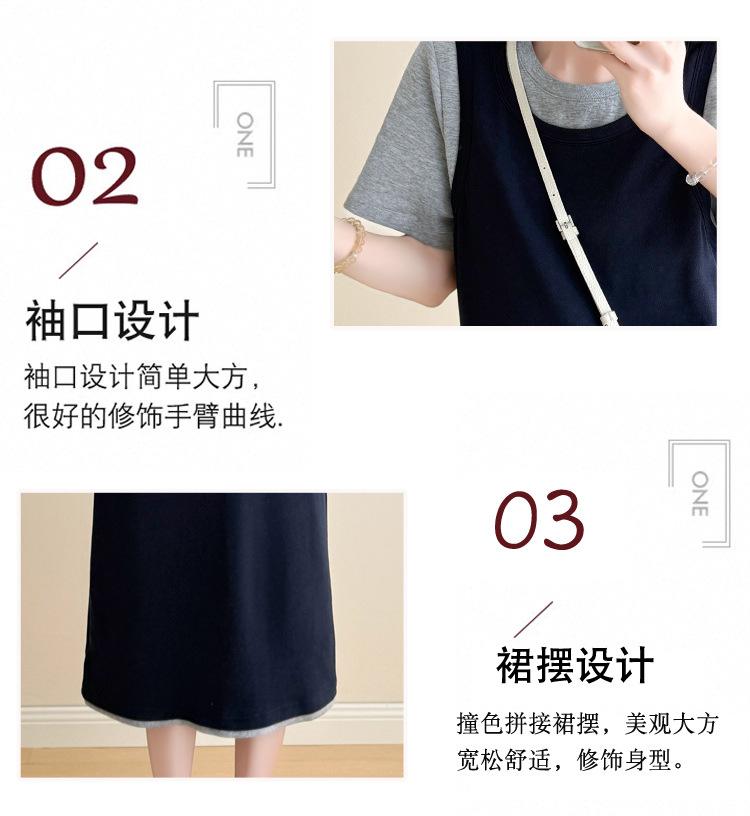 ONE

02

袖口设计

袖口设计简单大方，
很好的修饰手臂曲线.

ONE

03

裙摆设计

撞色拼接裙摆，美观大方
宽松舒适，修饰身型。