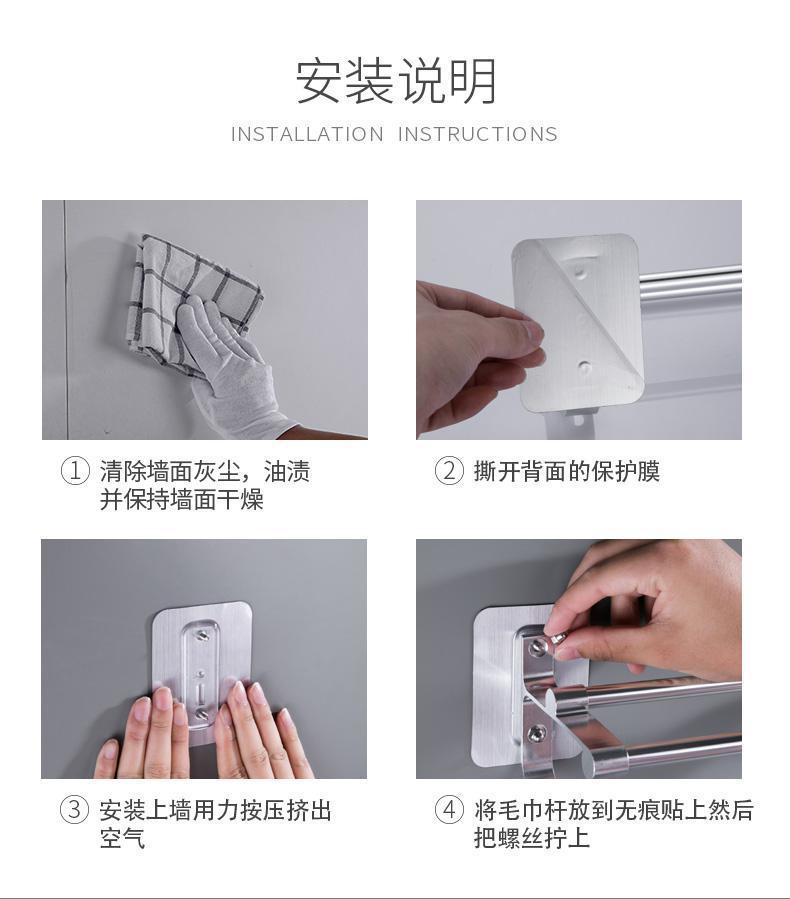 安装说明

INSTALLATION INSTRUCTIONS

① 清除墙面灰尘，油渍并保持墙面干燥

② 撕开背面的保护膜

③ 安装上墙用力按压挤出空气

④ 将毛巾杆放到无痕贴上然后把螺丝拧上