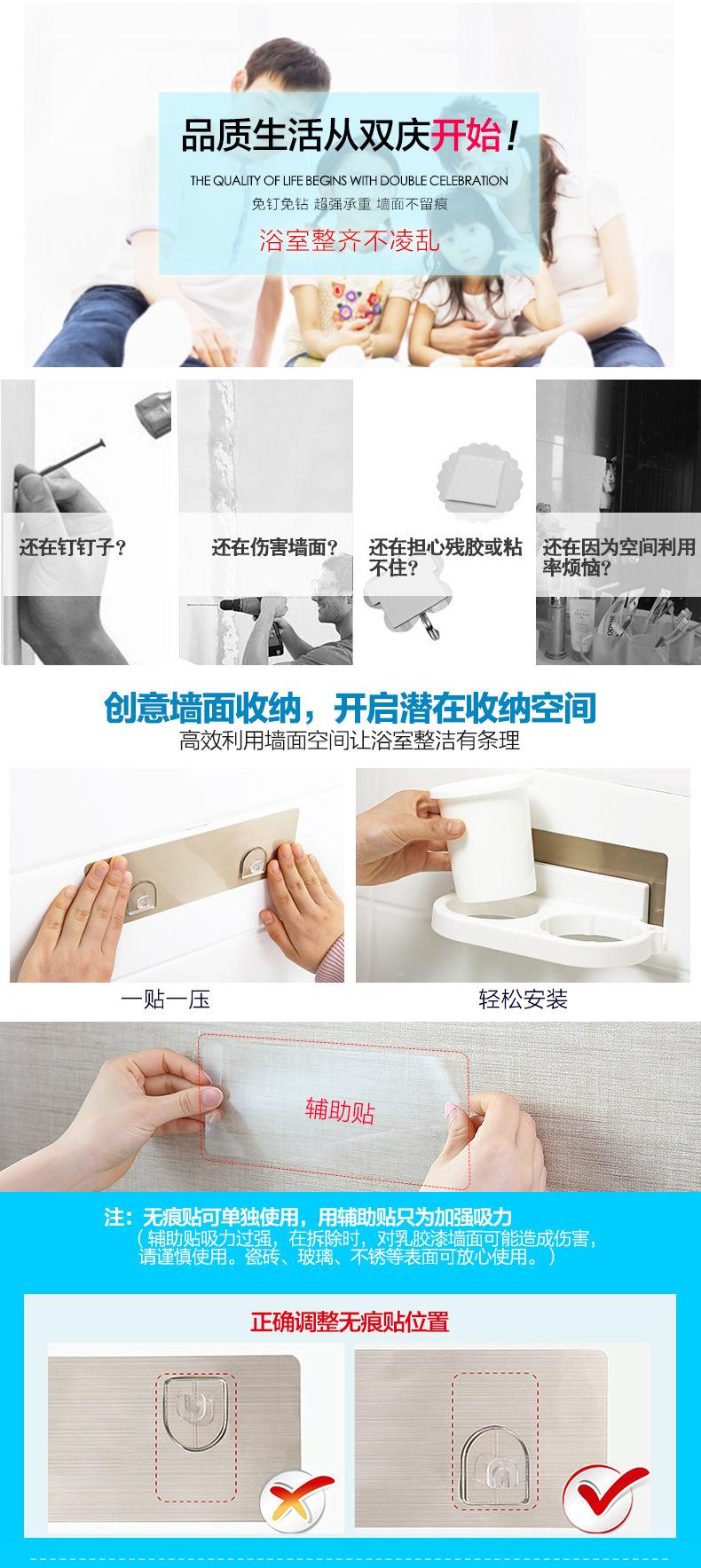 品质生活从双庆开始！

THE QUALITY OF LIFE BEGINS WITH DOUBLE CELEBRATION

免钉免钻 超强承重 墙面不留痕

浴室整齐不凌乱

还在钉钉子？

还在伤害墙面？

还在担心残胶或粘不住？

还在因为空间利用率烦恼？

创意墙面收纳，开启潜在收纳空间

高效利用墙面空间让浴室整洁有条理

一贴一压

轻松安装

辅助贴

注：无痕贴可单独使用，用辅助贴只为加强吸力
（辅助贴吸力过强，在拆除时，对乳胶漆墙面可能造成伤害，请谨慎使用。瓷砖、玻璃、不锈等表面可放心使用。）

正确调整无痕贴位置