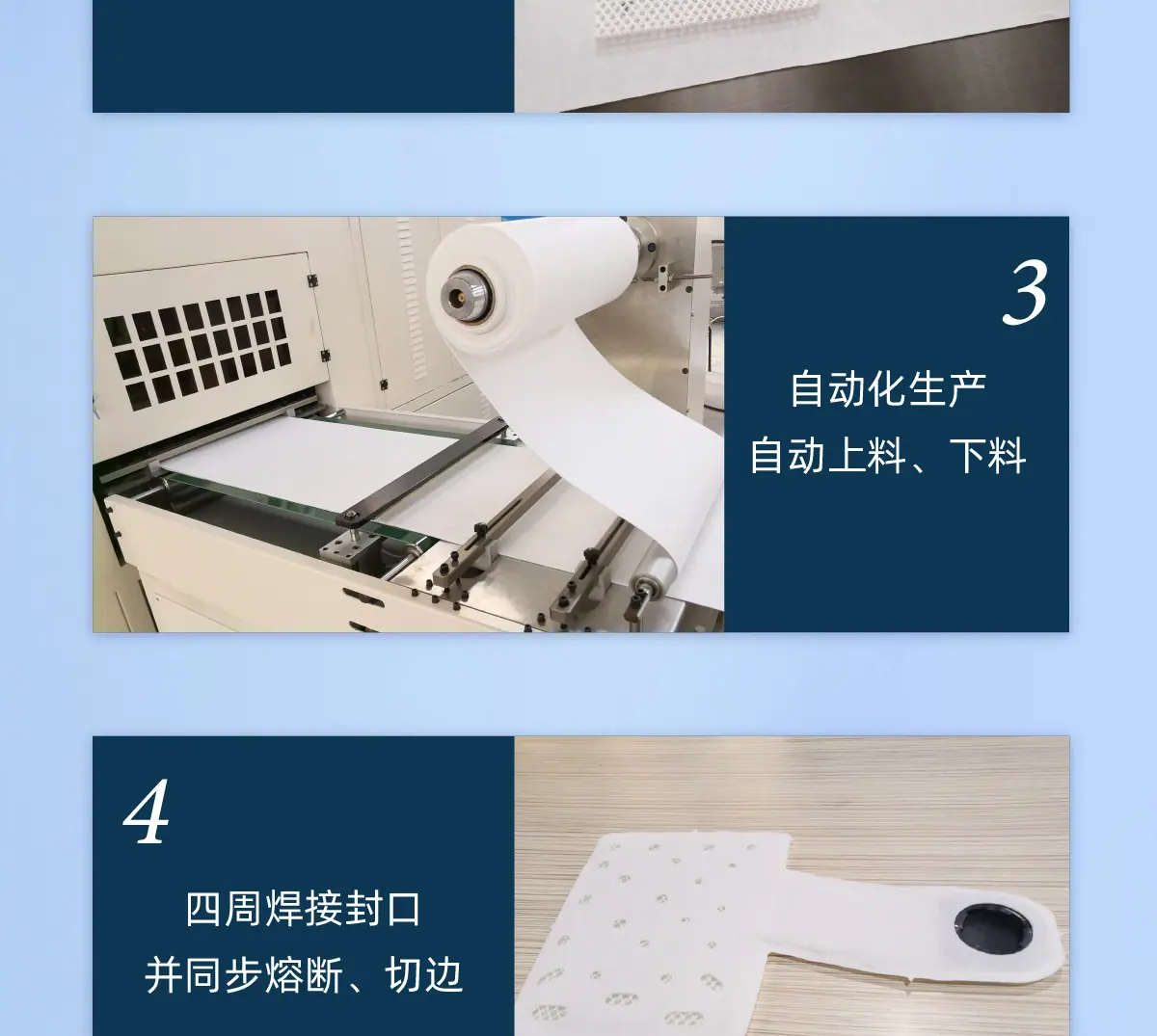 3

自动化生产
自动上料、下料

4

四周焊接封口
并同步熔断、切边