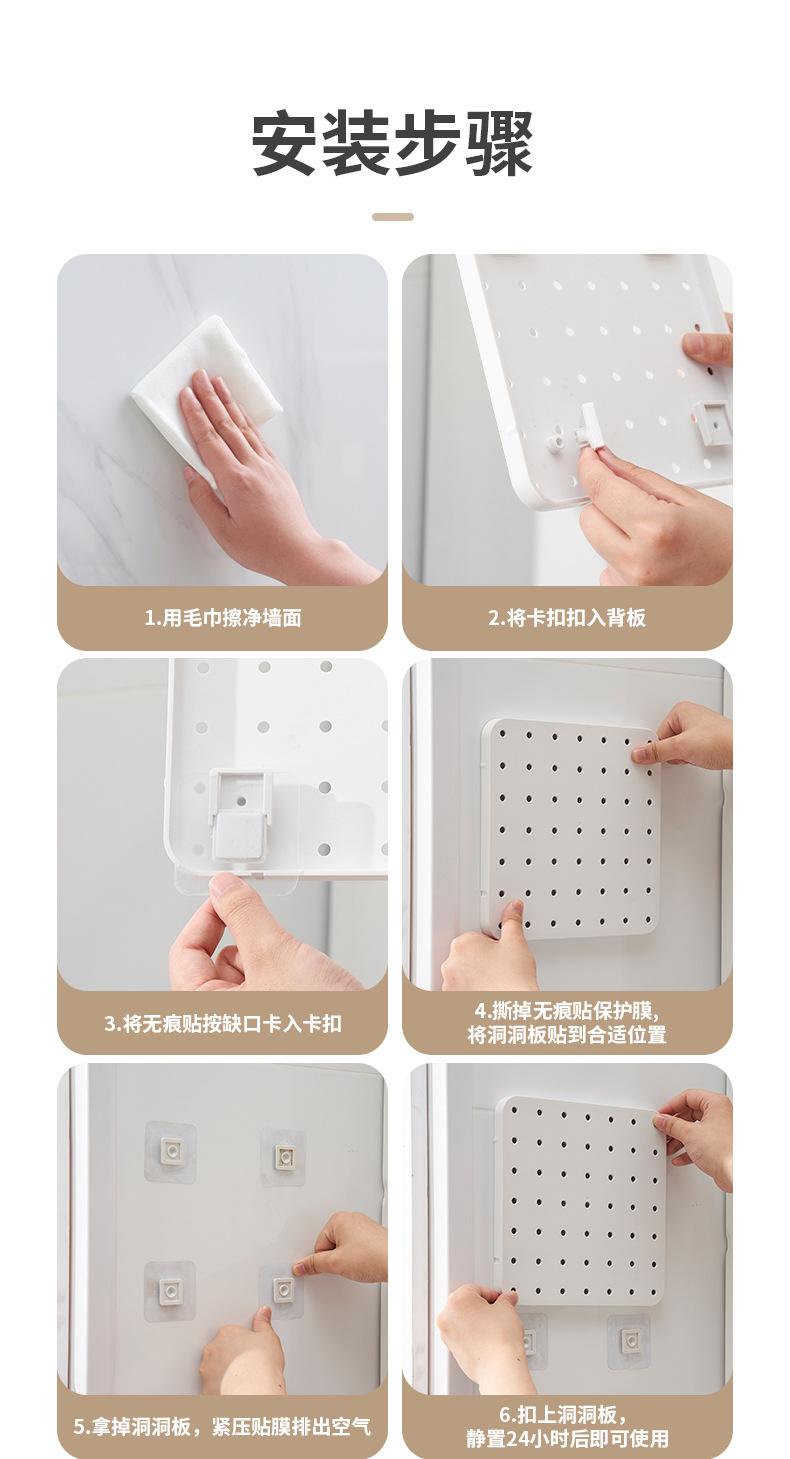 安装步骤

1.用毛巾擦净墙面

2.将卡扣扣入背板

3.将无痕贴按缺口卡入卡扣

4.撕掉无痕贴保护膜，将洞洞板贴到合适位置

5.拿掉洞洞板，紧压贴膜排出空气

6.扣上洞洞板，静置24小时后即可使用