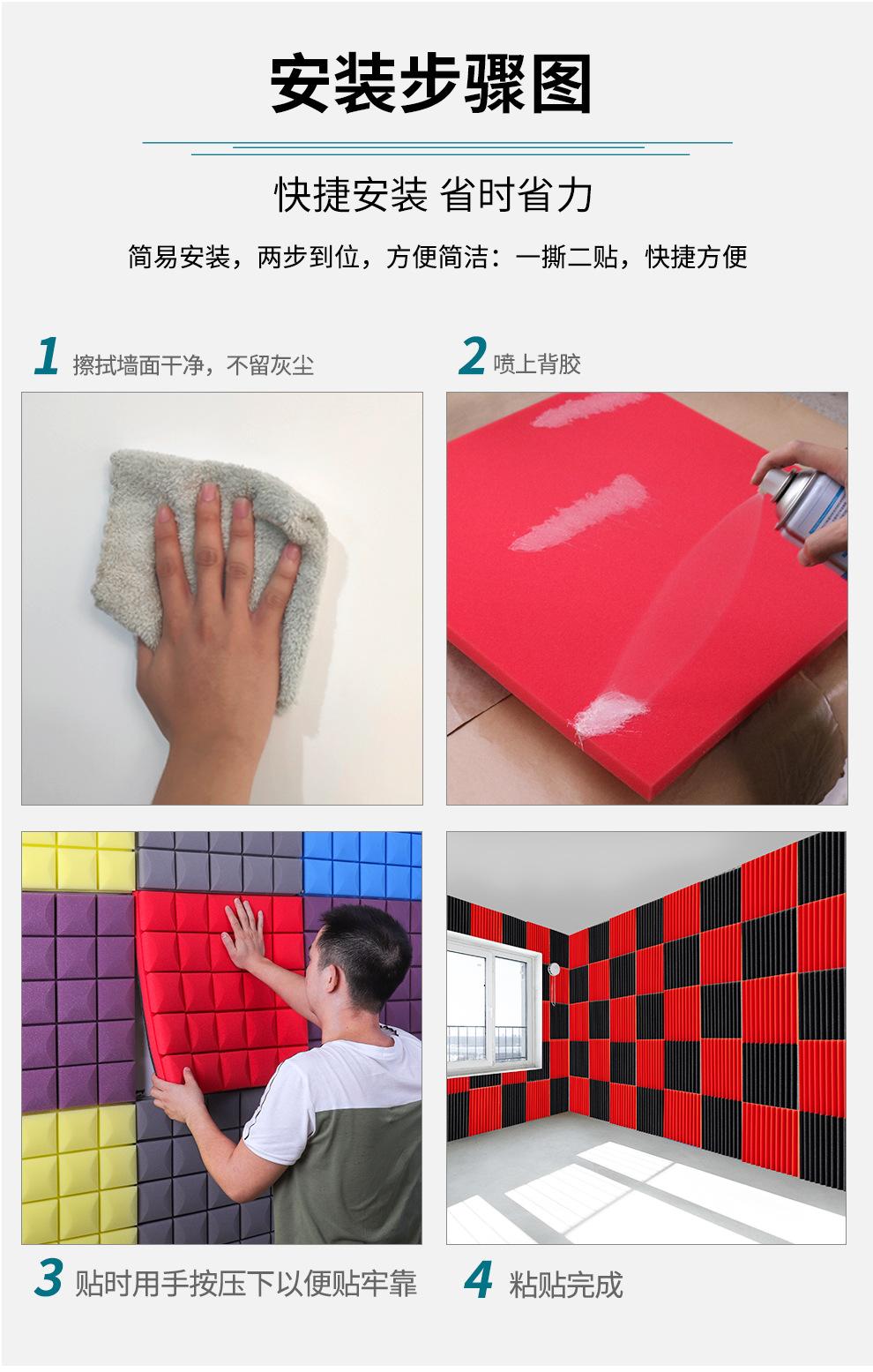 安装步骤图

快捷安装 省时省力

简易安装，两步到位，方便简洁：一撕二贴，快捷方便

1 擦拭墙面干净，不留灰尘

2 喷上背胶

3 贴时用手按压下以便贴牢靠

4 粘贴完成