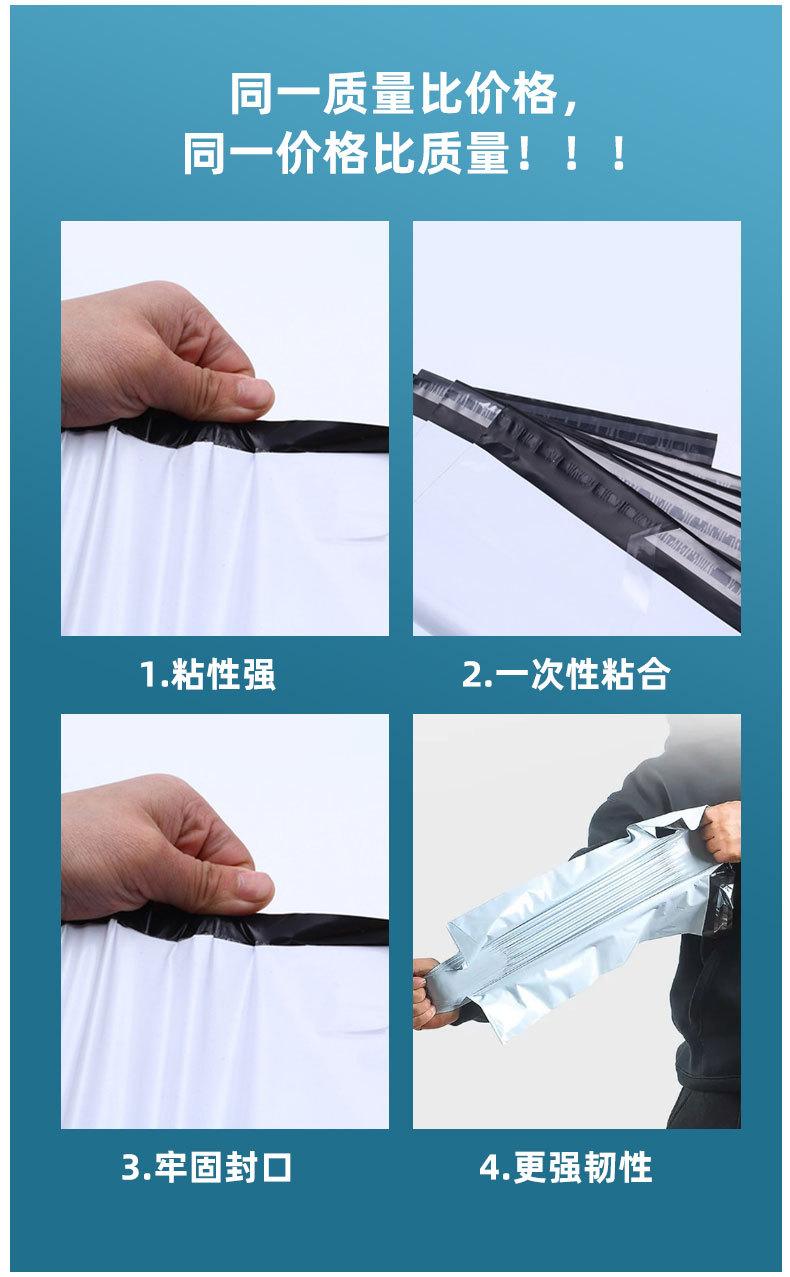 同一质量比价格，
同一价格比质量！！！

1.粘性强

2.一次性粘合

3.牢固封口

4.更强韧性