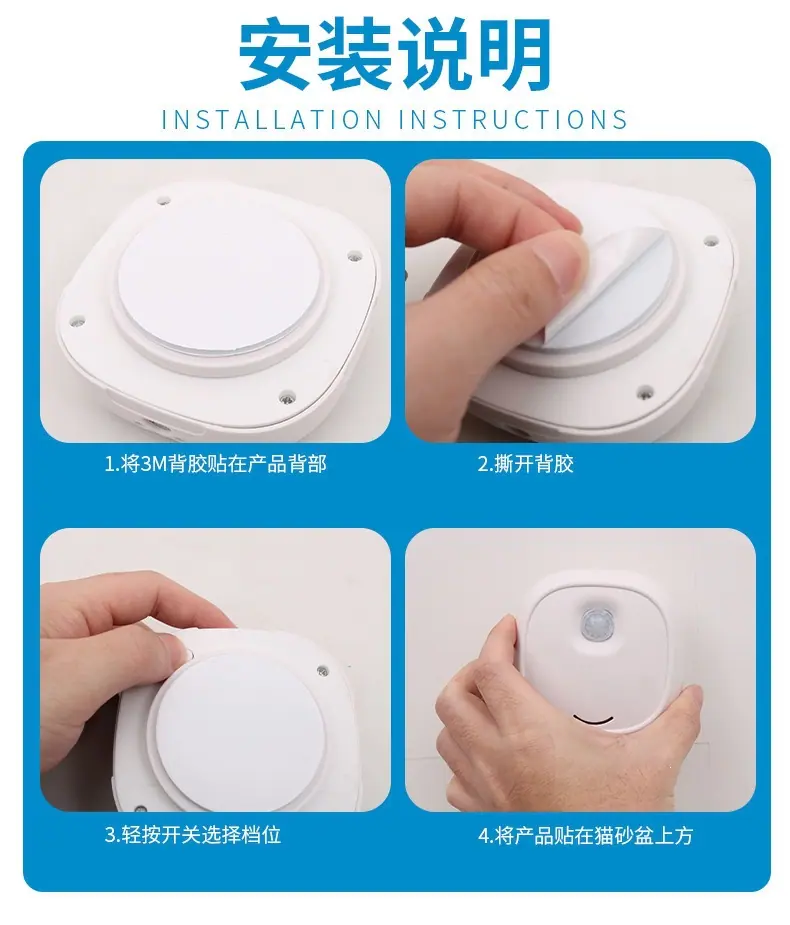 安装说明
INSTALLATION INSTRUCTIONS

1.将3M背胶贴在产品背部

2.撕开背胶

3.轻按开关选择档位

4.将产品贴在猫砂盆上方