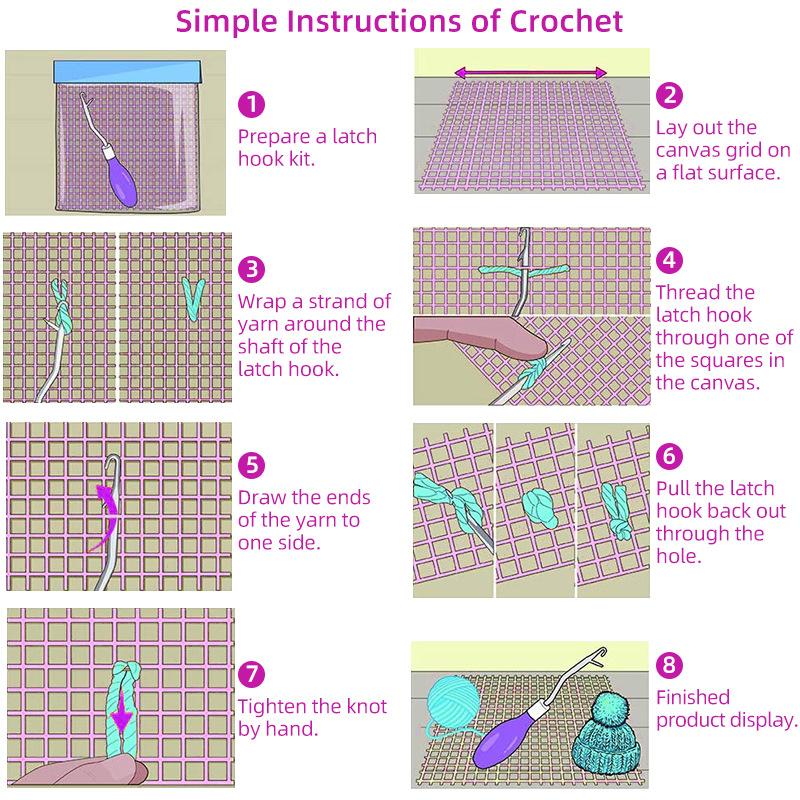 Simple Instructions of Crochet

1
Prepare a latch hook kit.

2
Lay out the canvas grid on a flat surface.

3
Wrap a strand of yarn around the shaft of the latch hook.

4
Thread the latch hook through one of the squares in the canvas.

5
Draw the ends of the yarn to one side.

6
Pull the latch hook back out through the hole.

7
Tighten the knot by hand.

8
Finished product display.