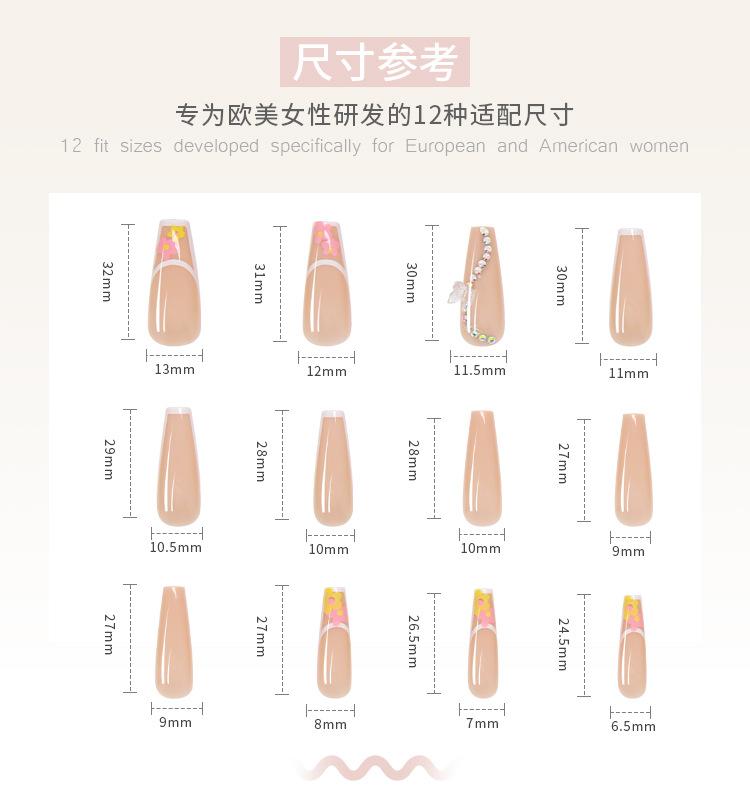 尺寸参考

专为欧美女性研发的12种适配尺寸

12 fit sizes developed specifically for European and American women

32mm
13mm
31mm
12mm
30mm
11.5mm
30mm
11mm

29mm
10.5mm
28mm
10mm
28mm
10mm
27mm
9mm

27mm
9mm
27mm
8mm
26.5mm
7mm
24.5mm
6.5mm