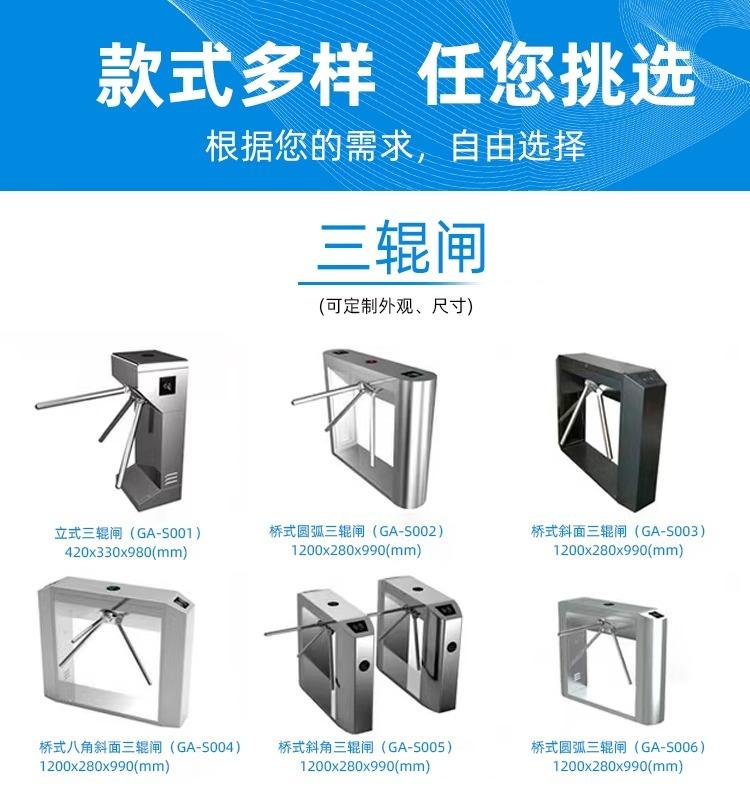 款式多样 任您挑选
根据您的需求，自由选择

三辊闸
(可定制外观、尺寸)

立式三辊闸（GA-S001）
420x330x980(mm)

桥式圆弧三辊闸（GA-S002）
1200x280x990(mm)

桥式斜面三辊闸（GA-S003）
1200x280x990(mm)

桥式八角斜面三辊闸（GA-S004）
1200x280x990(mm)

桥式斜角三辊闸（GA-S005）
1200x280x990(mm)

桥式圆弧三辊闸（GA-S006）
1200x280x990(mm)