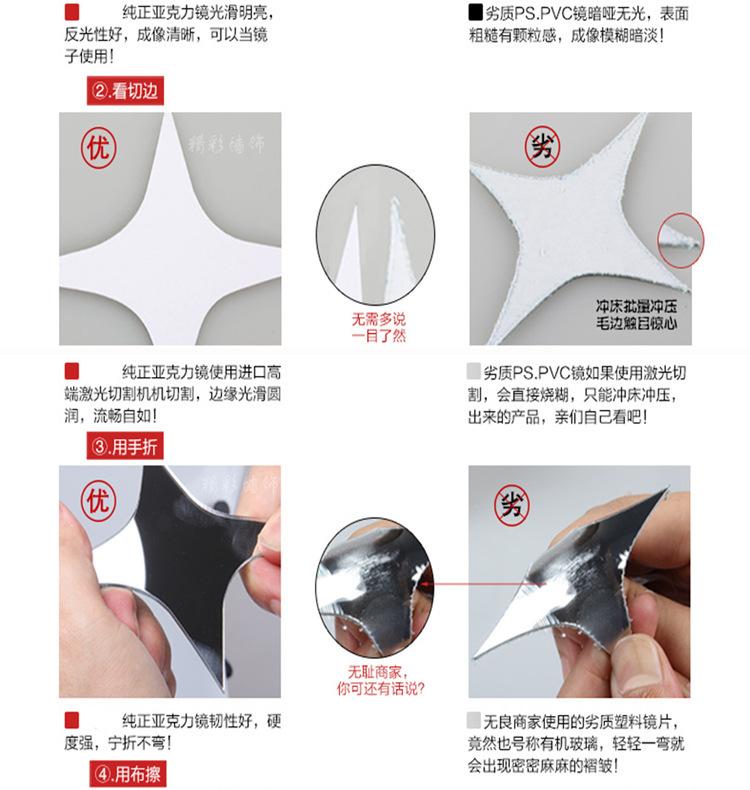 纯正亚克力镜光滑明亮，反光性好，成像清晰，可以当镜子使用！

劣质PS.PVC镜暗哑无光，表面粗糙有颗粒感，成像模糊暗淡！

②.看切边

优

精彩墙饰

无需多说
一目了然

劣

冲床批量冲压
毛边触目惊心

纯正亚克力镜使用进口高端激光切割机机切割，边缘光滑圆润，流畅自如！

劣质PS.PVC镜如果使用激光切割，会直接烧糊，只能冲床冲压，出来的产品，亲们自己看吧！

③.用手折

优

精彩墙饰

无耻商家，
你可还有话说？

劣

纯正亚克力镜韧性好，硬度强，宁折不弯！

无良商家使用的劣质塑料镜片，竟然也号称有机玻璃，轻轻一弯就会出现密密麻麻的褶皱！

④.用布擦