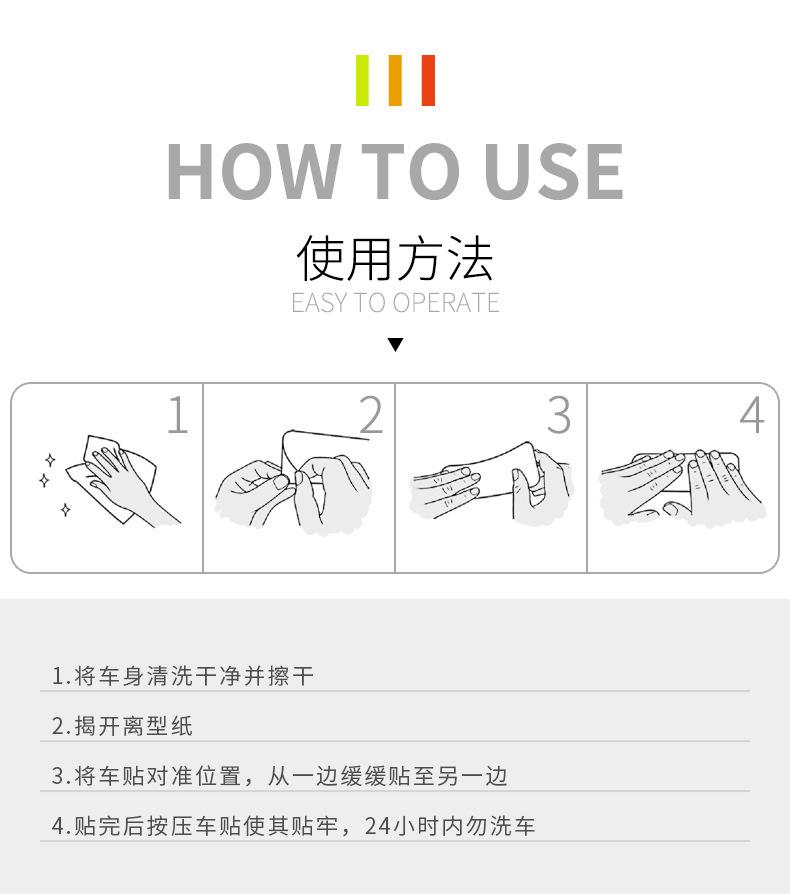 HOW TO USE

使用方法

EASY TO OPERATE

1

2

3

4

1.将车身清洗干净并擦干

2.揭开离型纸

3.将车贴对准位置，从一边缓缓贴至另一边

4.贴完后按压车贴使其贴牢，24小时内勿洗车