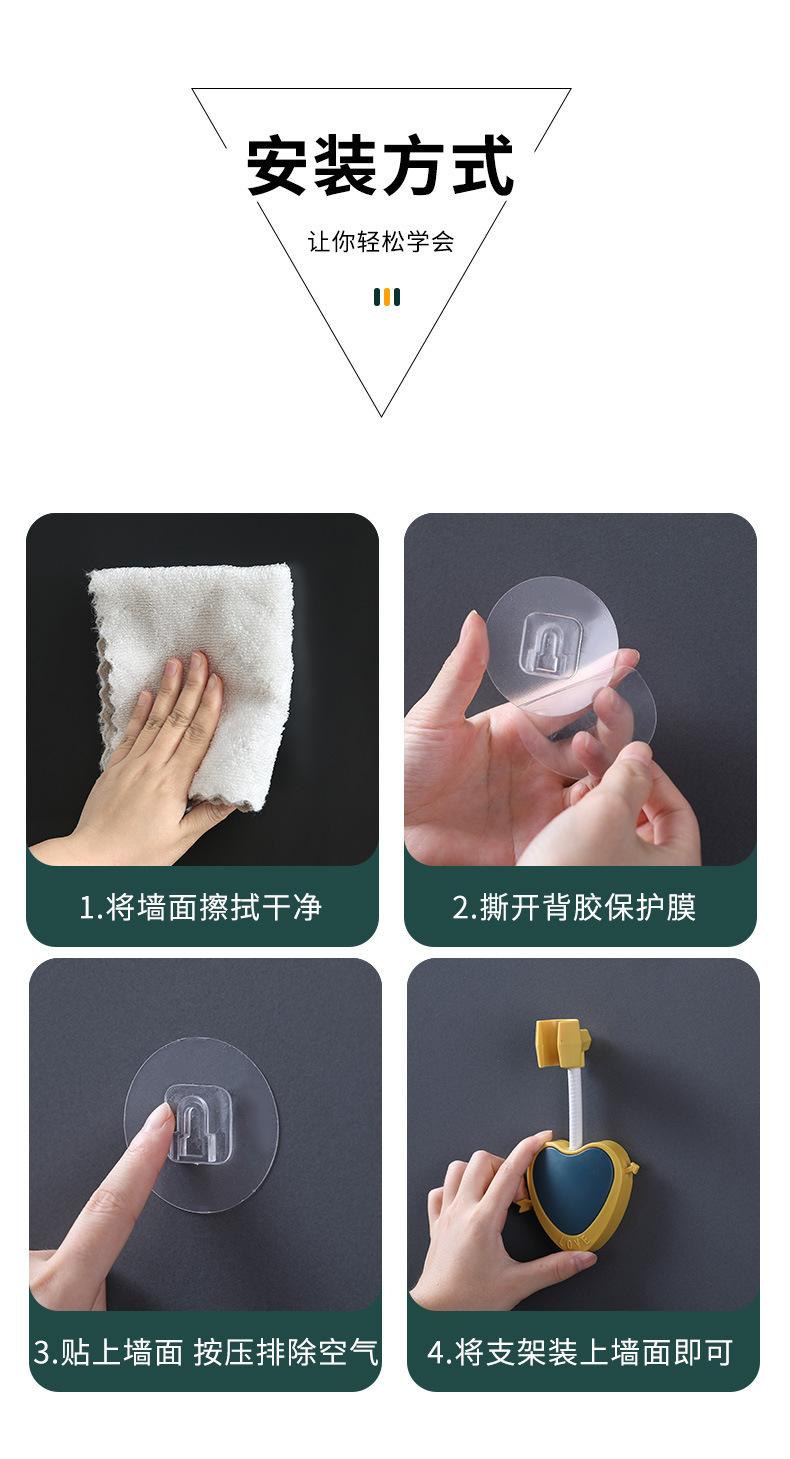 安装方式

让你轻松学会

1.将墙面擦拭干净

2.撕开背胶保护膜

3.贴上墙面 按压排除空气

LOVE

4.将支架装上墙面即可