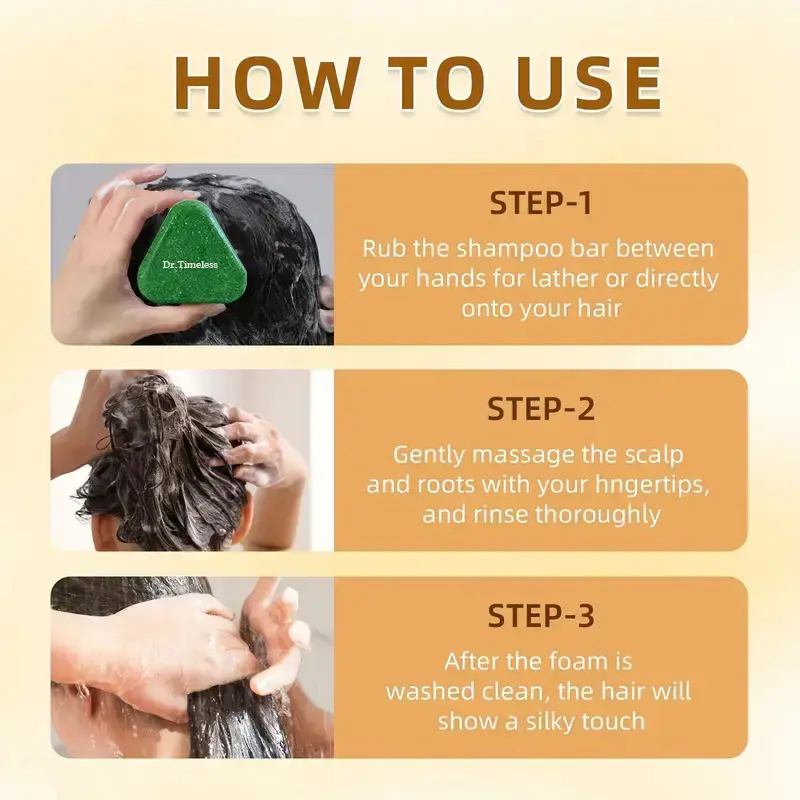 HOW TO USE

Dr.Timeless

STEP-1
Rub the shampoo bar between your hands for lather or directly onto your hair

STEP-2
Gently massage the scalp and roots with your hngertips, and rinse thoroughly

STEP-3
After the foam is washed clean, the hair will show a silky touch