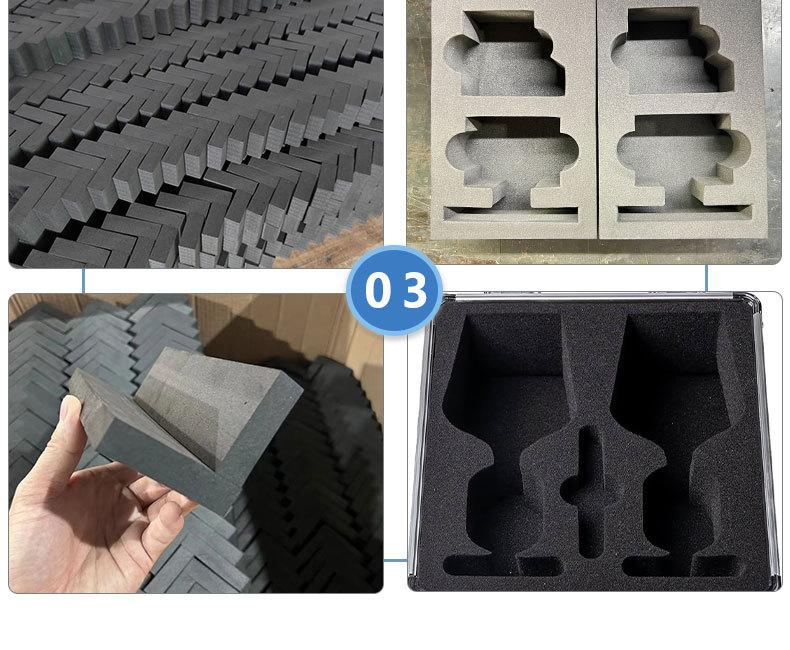 03